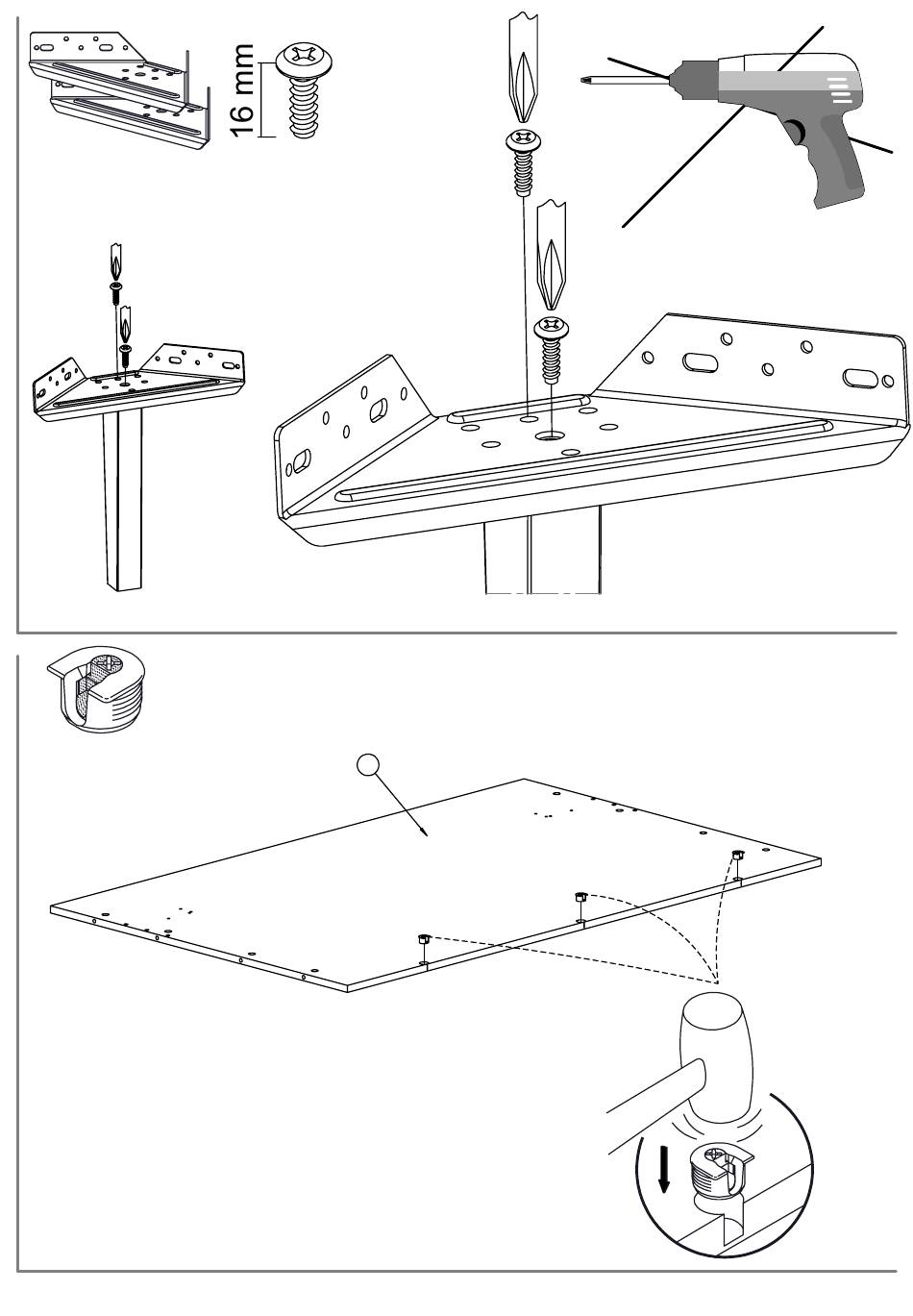 16 mm