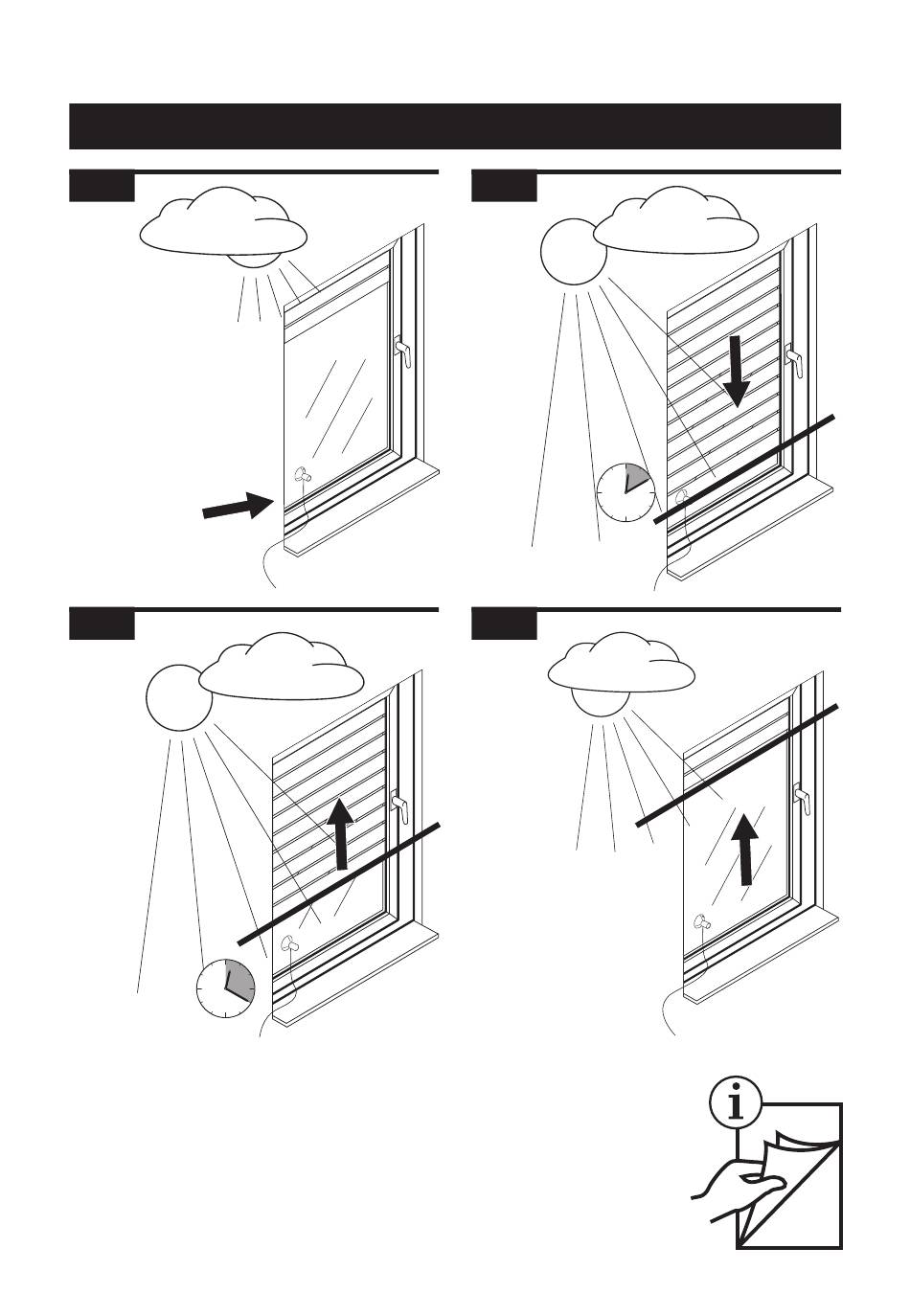 i