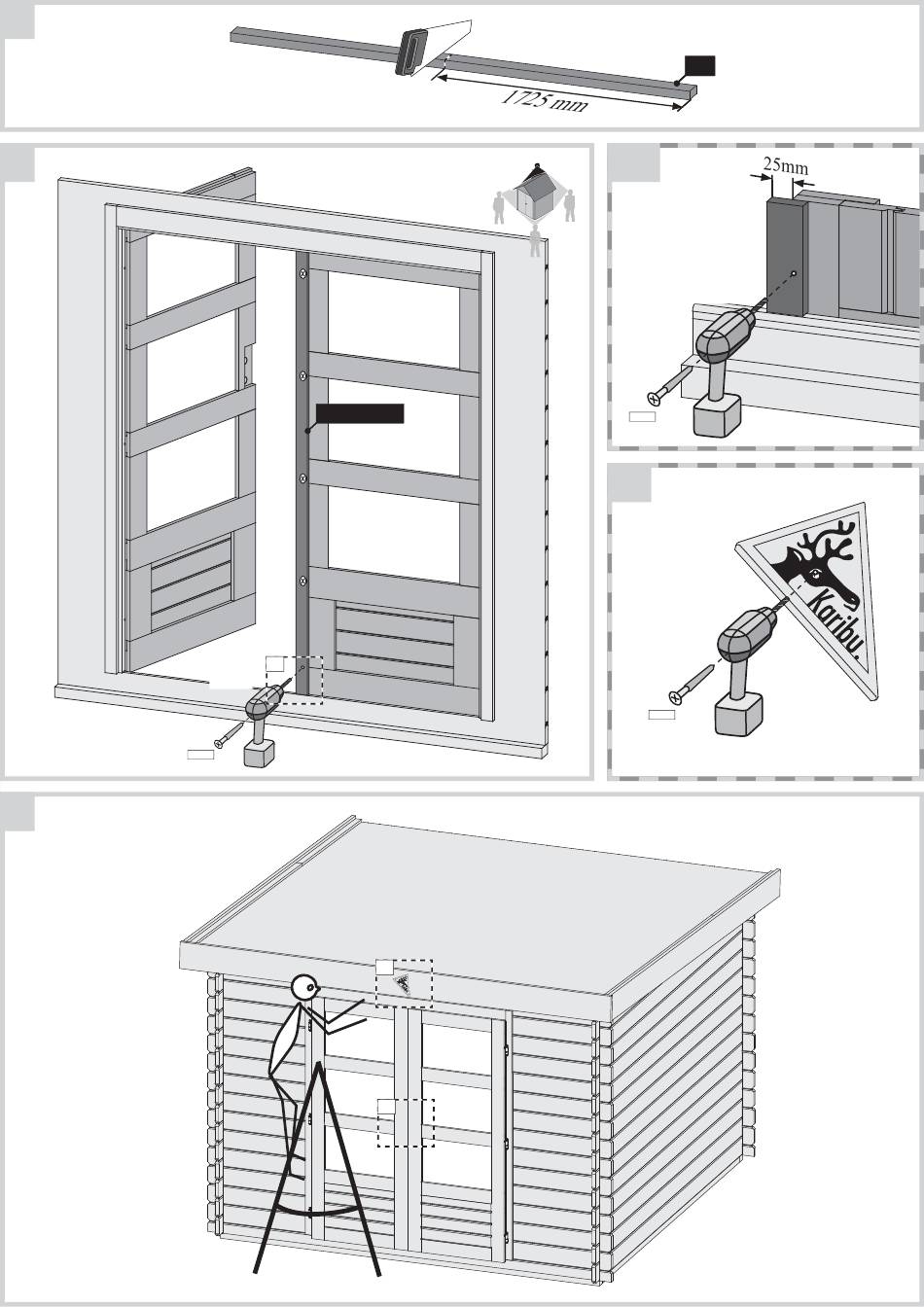 1725 mm

25mm

Karibu.