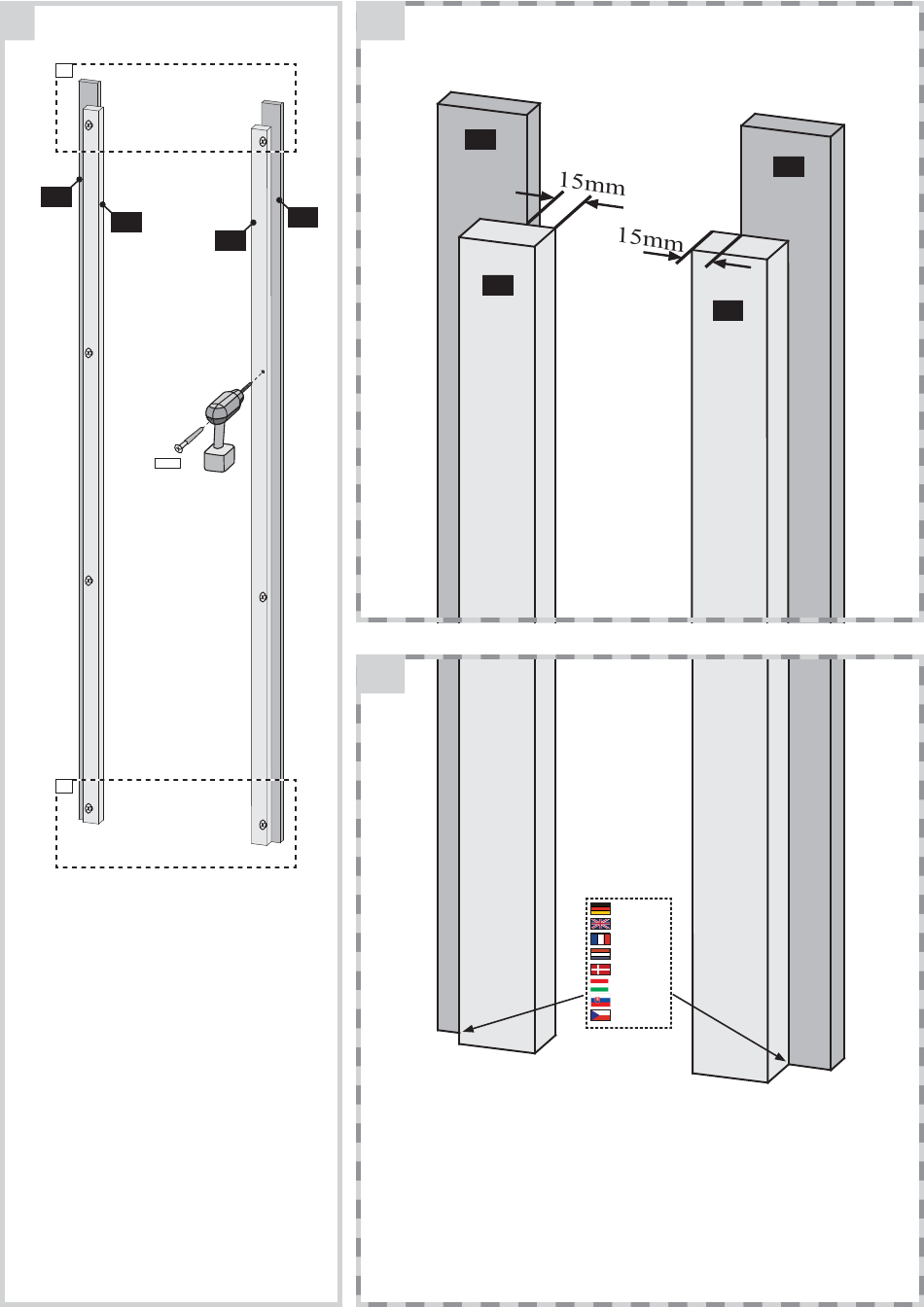 15mm
15mm