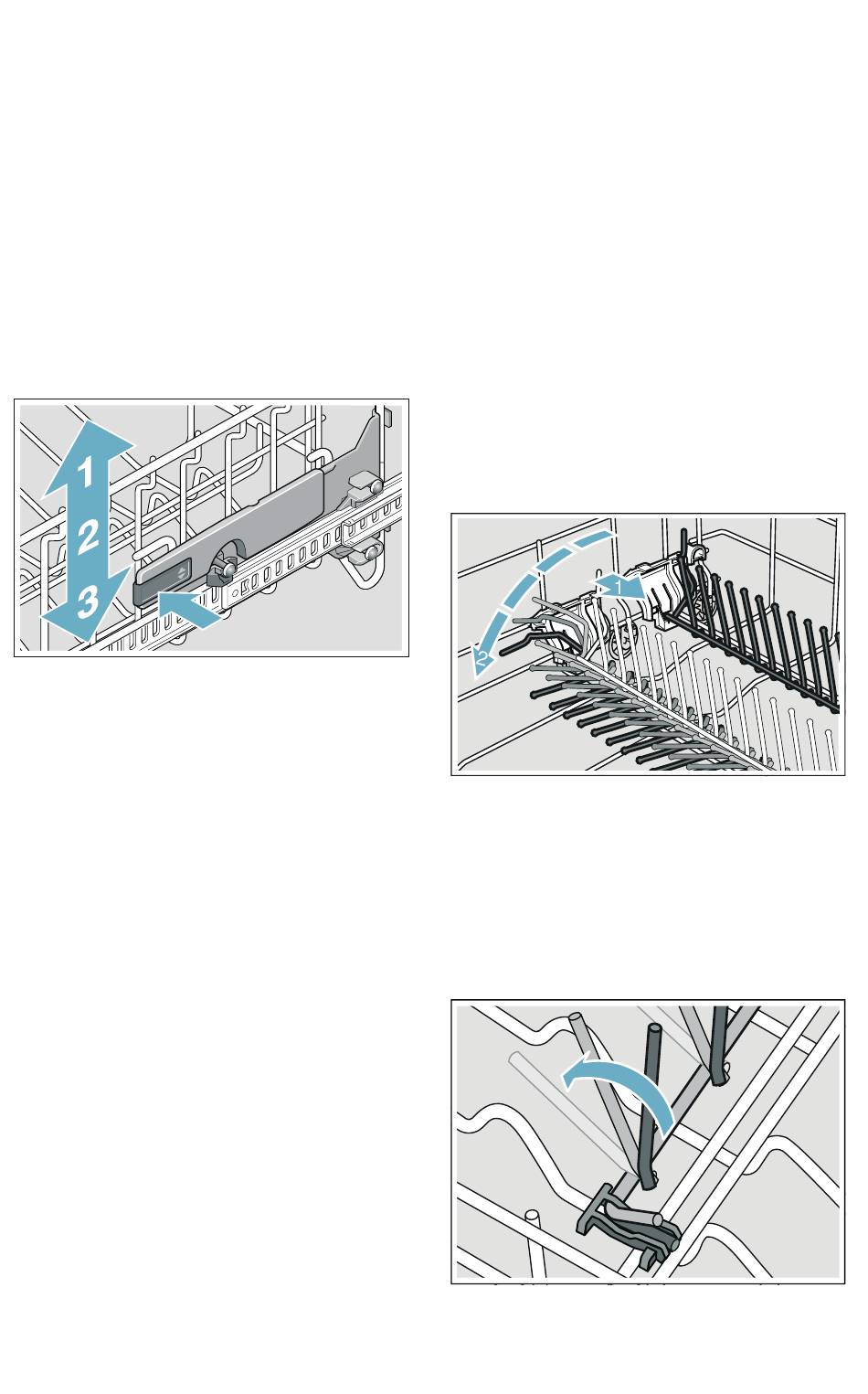 1
2
3

1
2