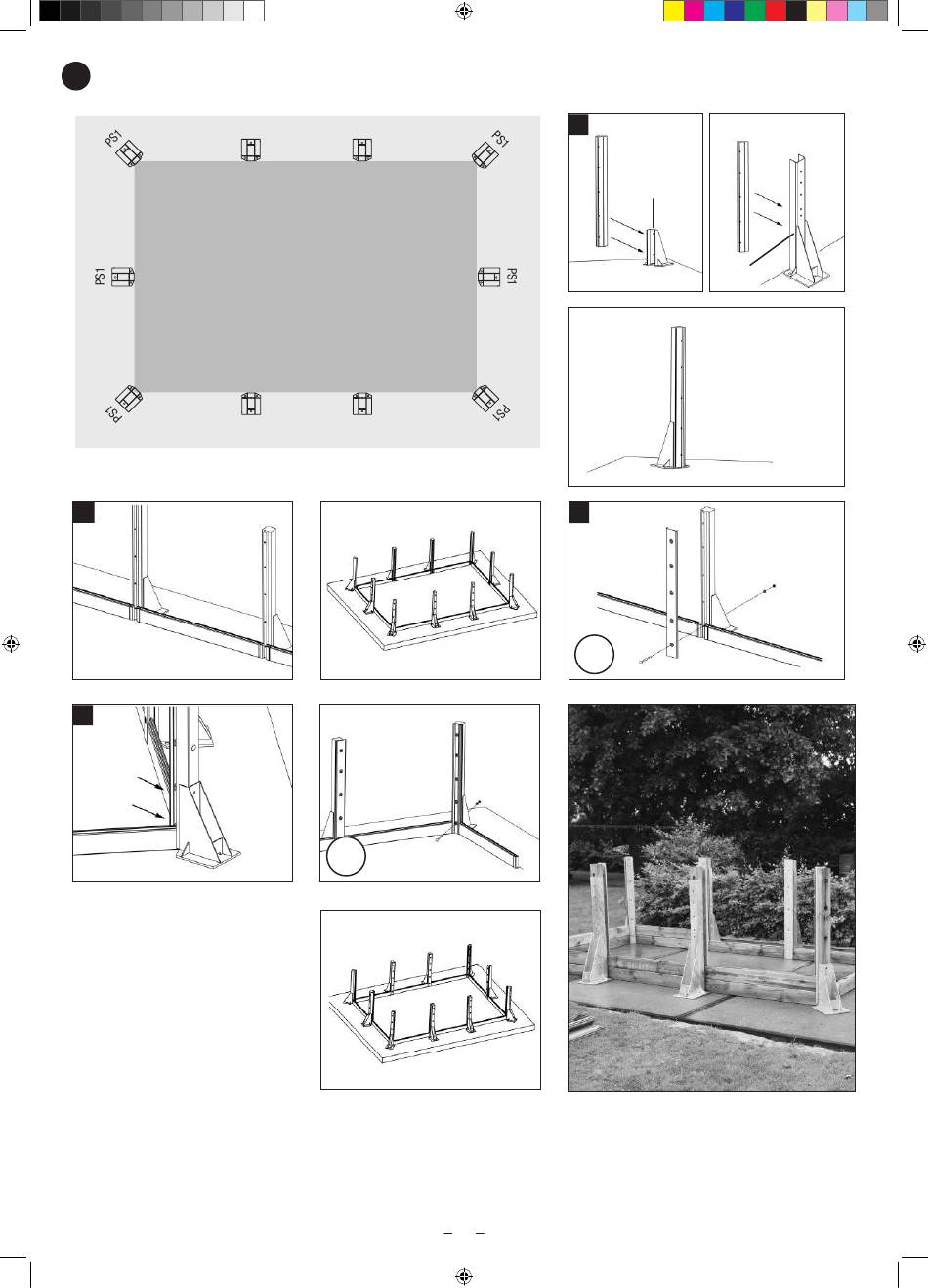 PS1
PS1
PS1
PS1
PS1
PS1