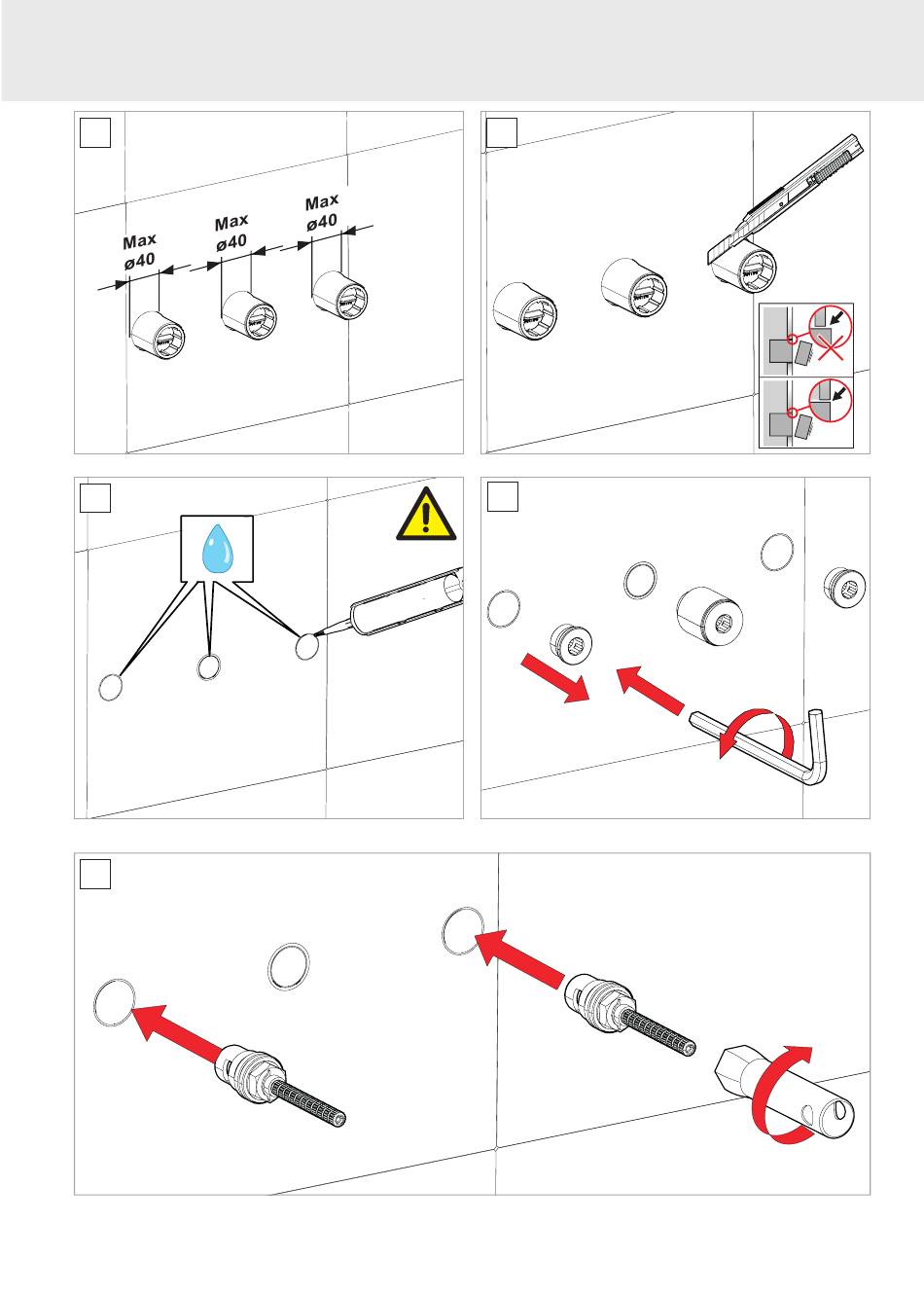 Max
ø40

Max
ø40

Max
ø40