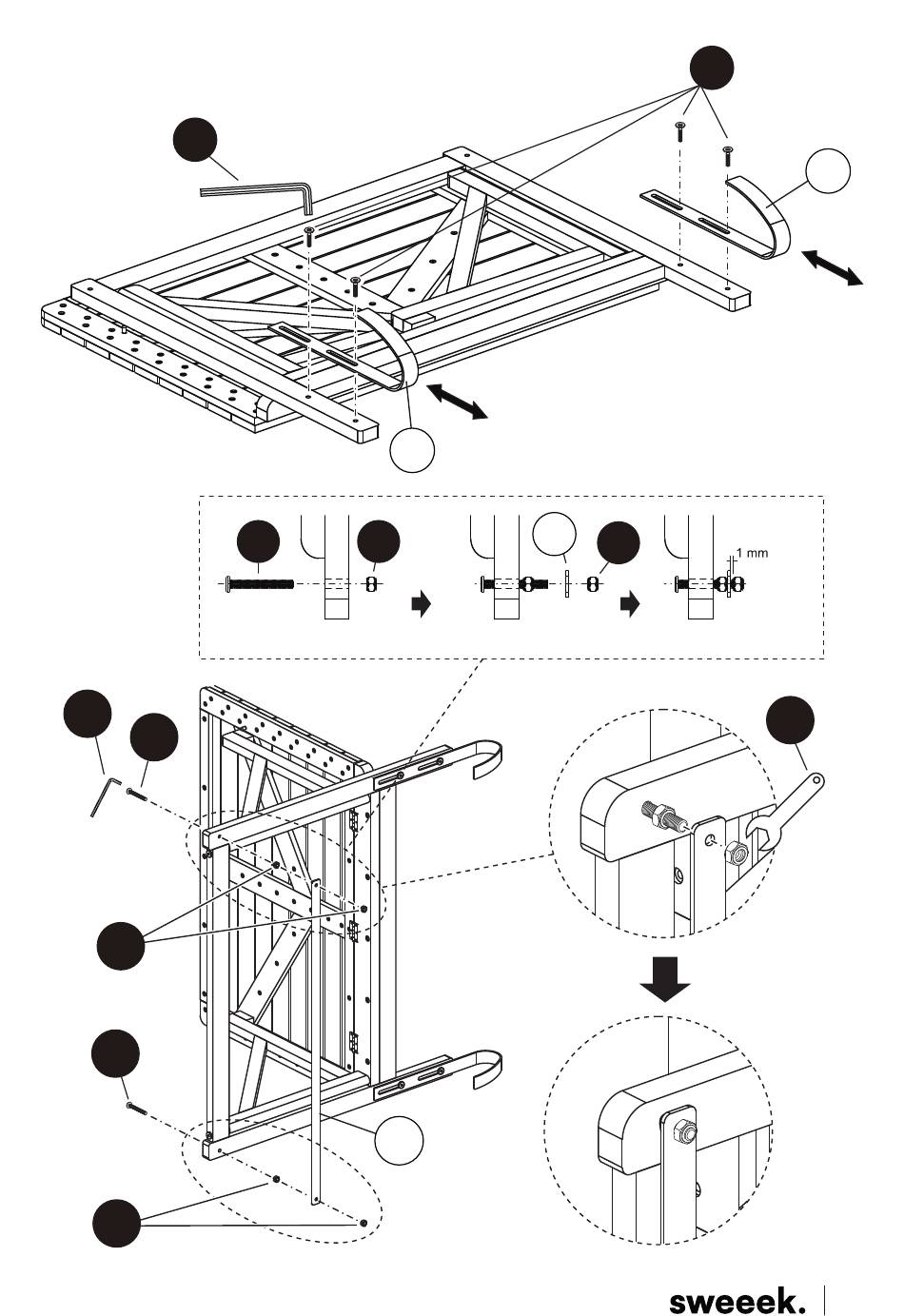 1 mm

sweeek.