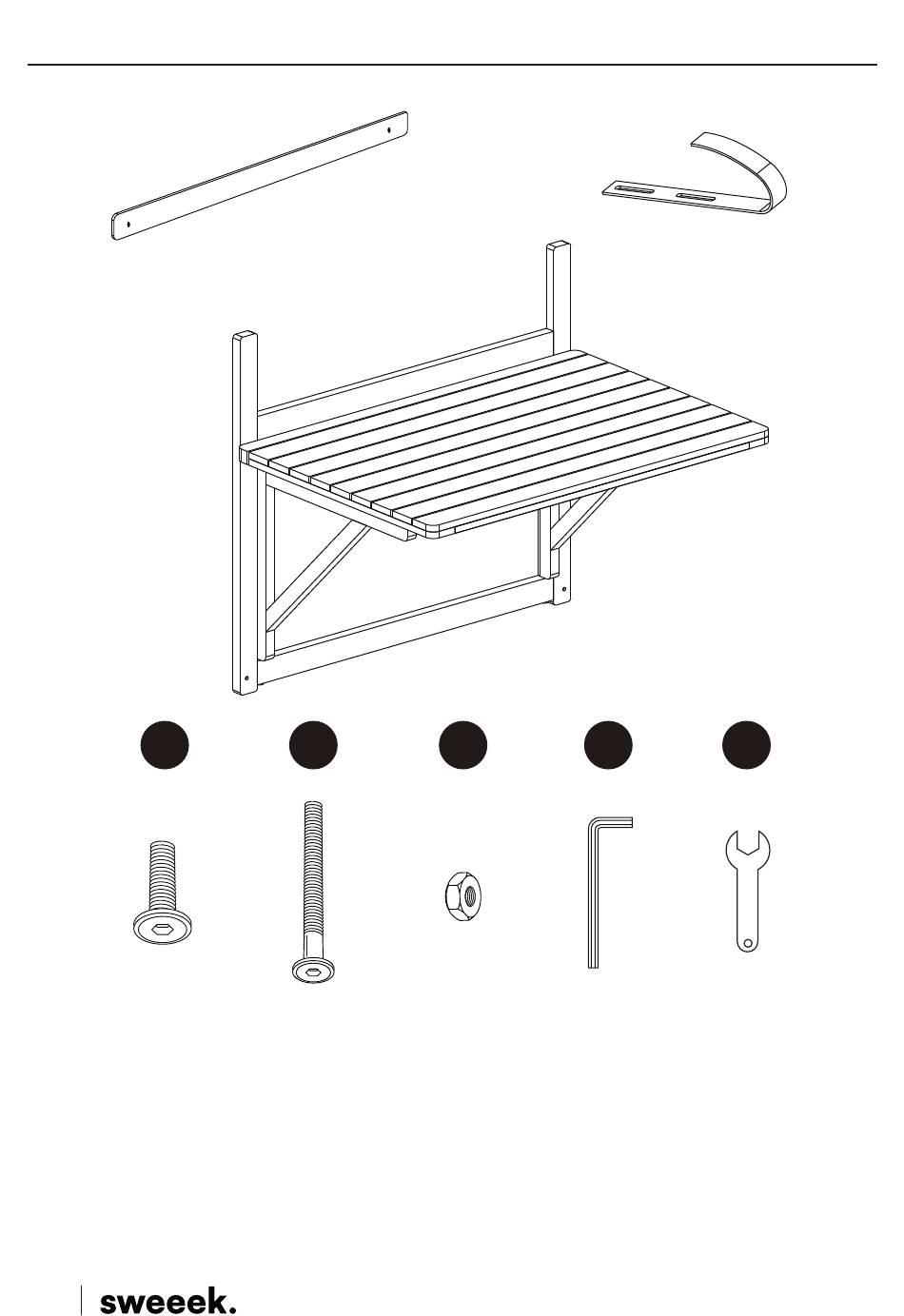 sweeek.