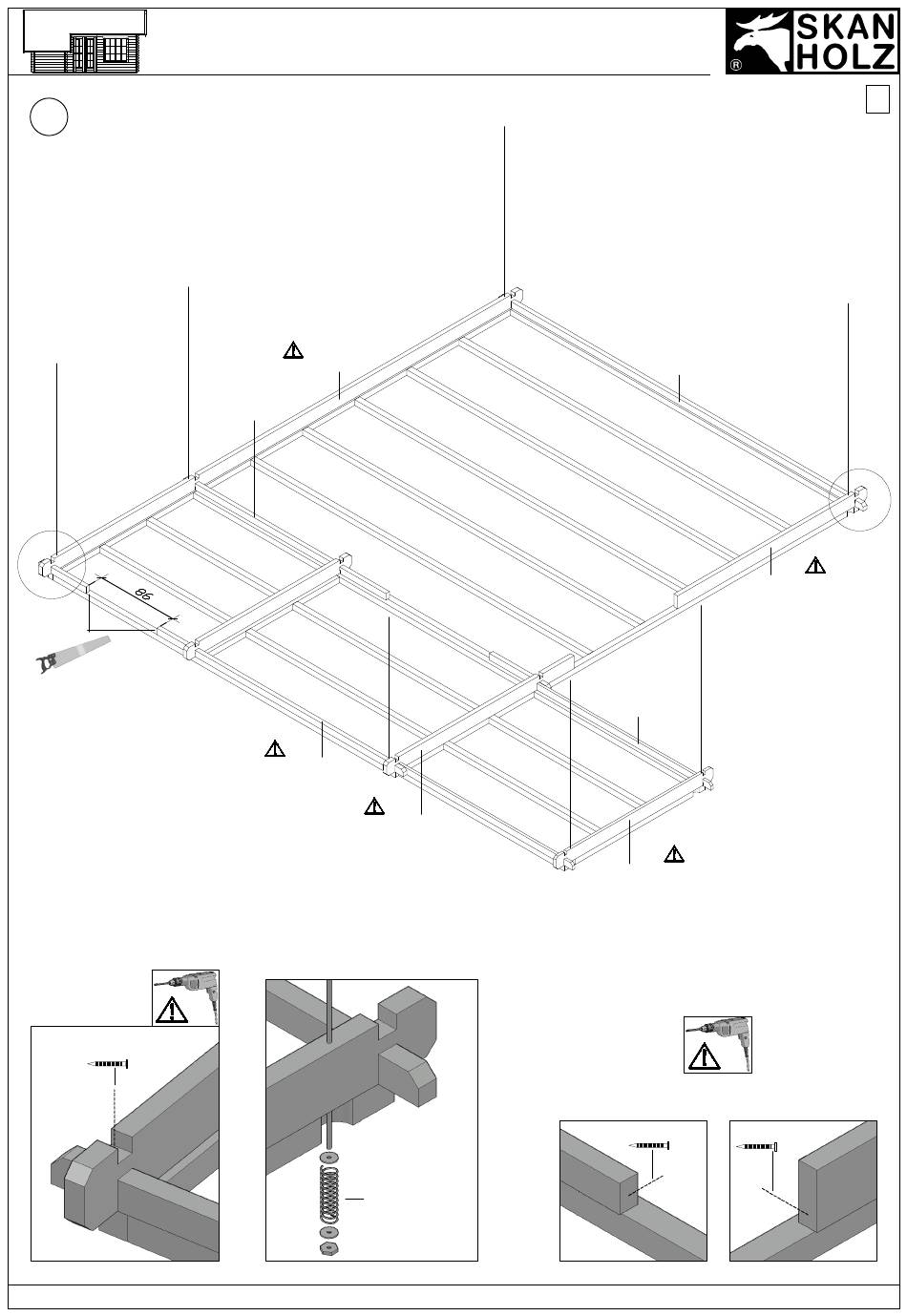 SKAN HOLZ
®
86