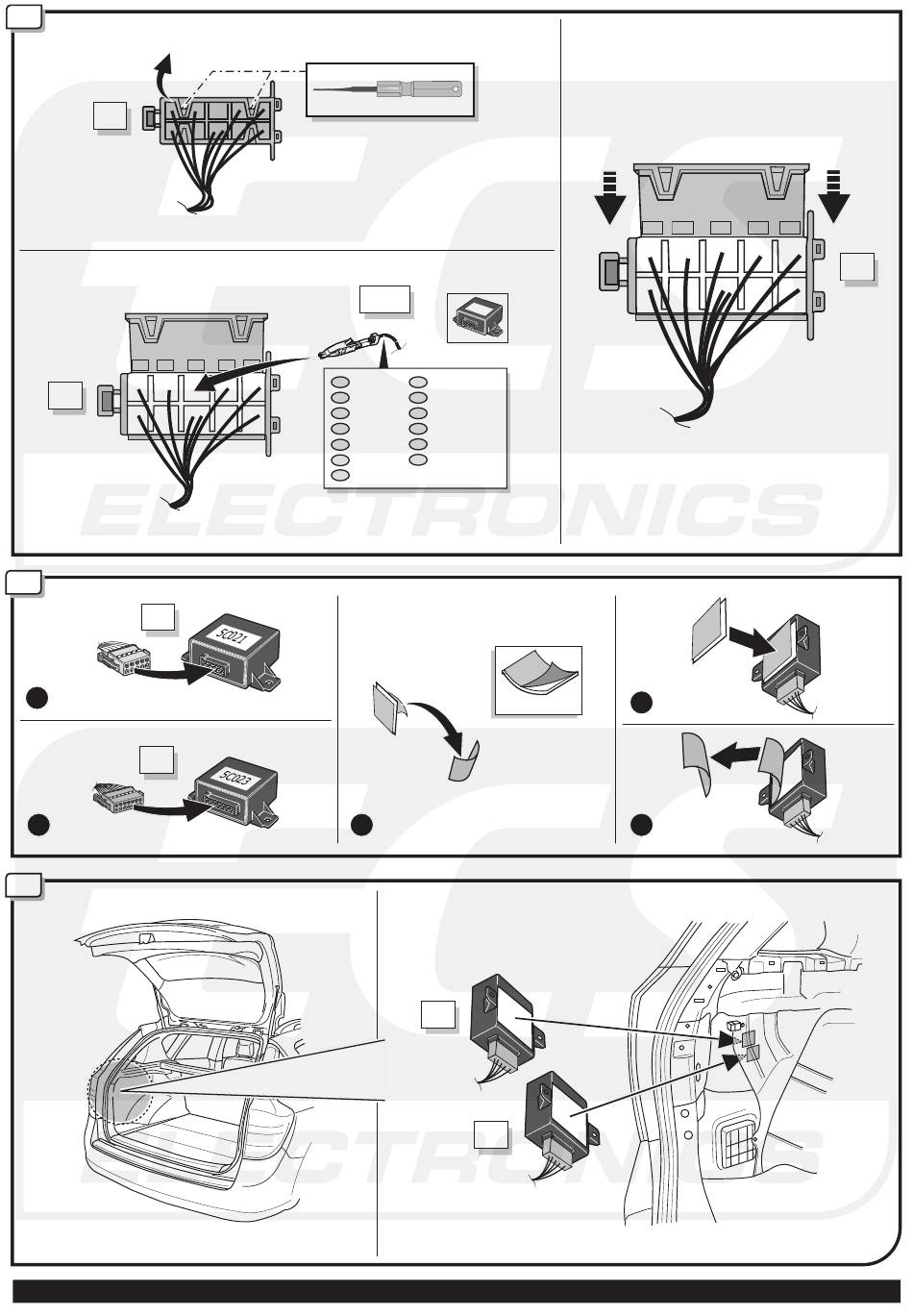 ECS
ELECTRONICS

5C021

5C023

ECS
ELECTRONICS