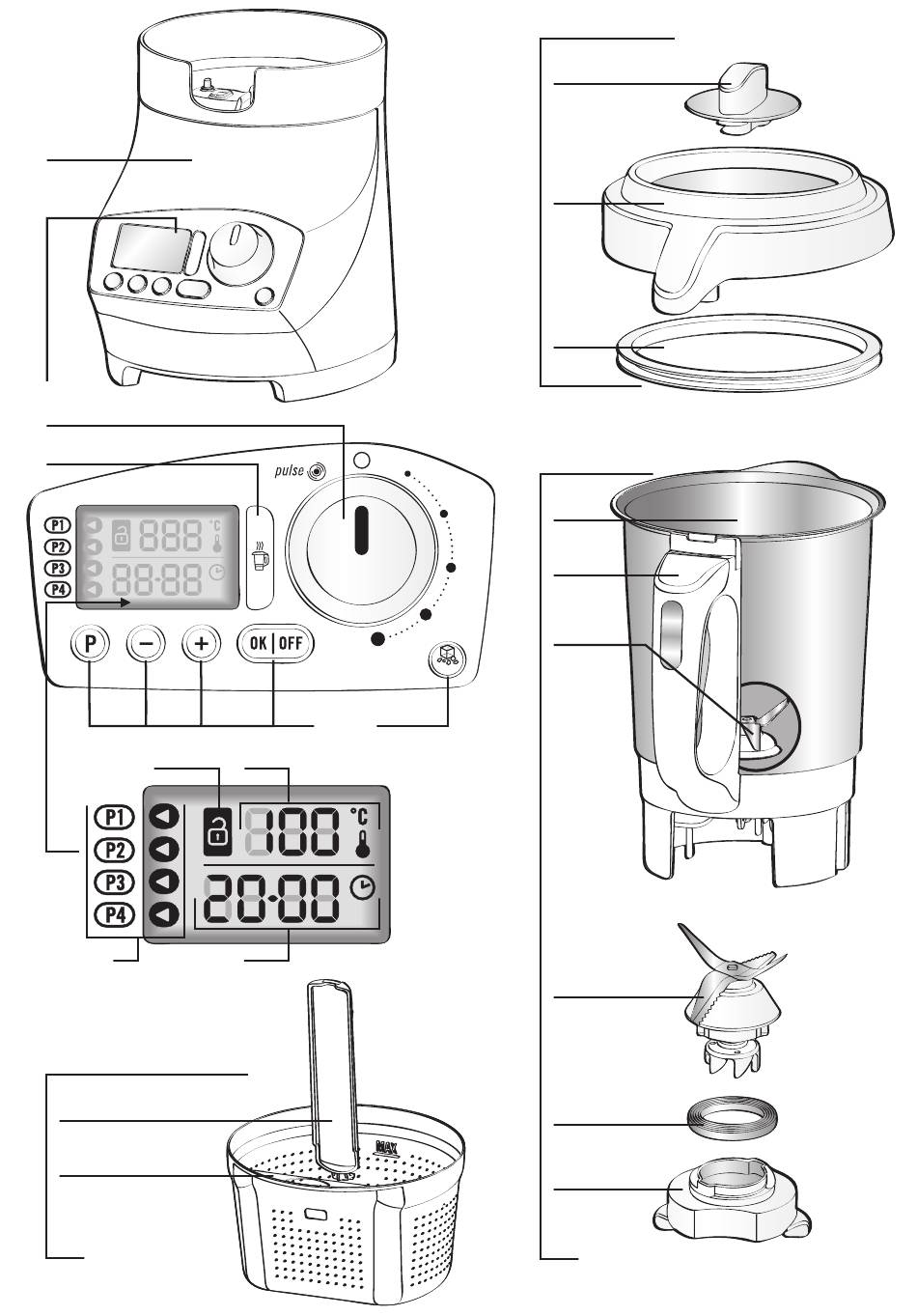 pulse

P1
P2
P3
P4
888 °C
88:88

P
−
+
OK | OFF

P1
P2
P3
P4
100 °C
20:00

MAX