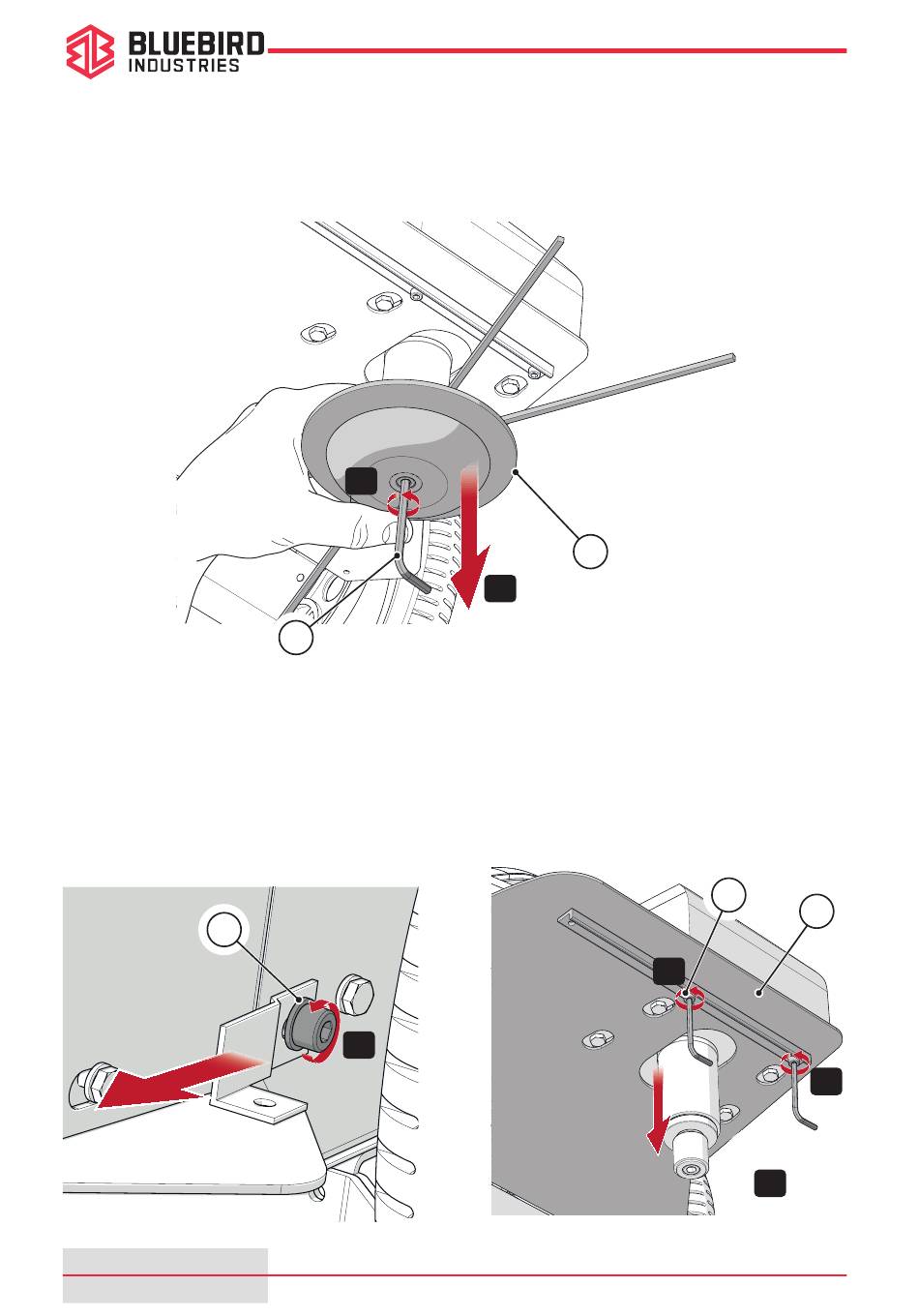 BLUEBIRD
INDUSTRIES