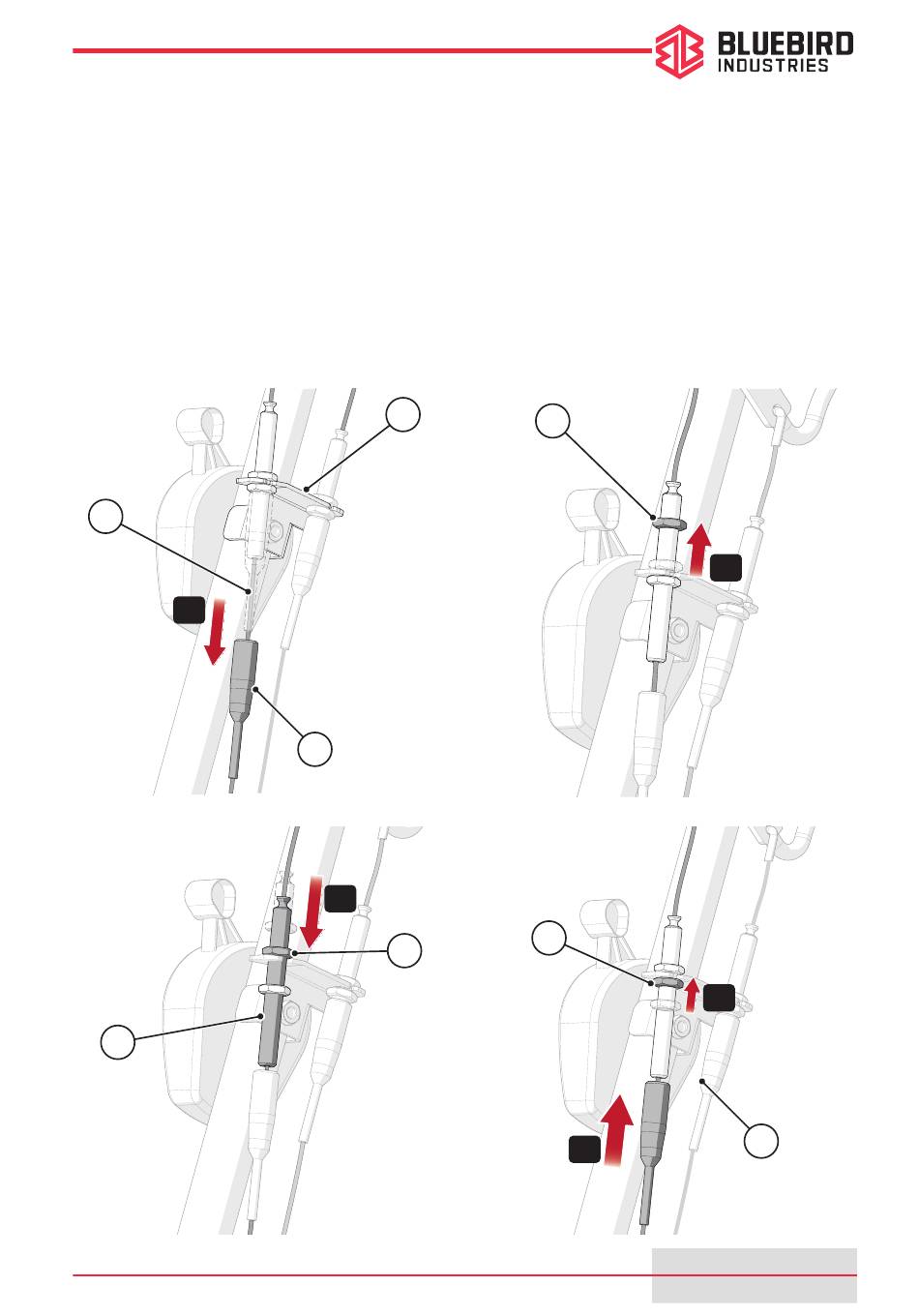 BLUEBIRD
INDUSTRIES