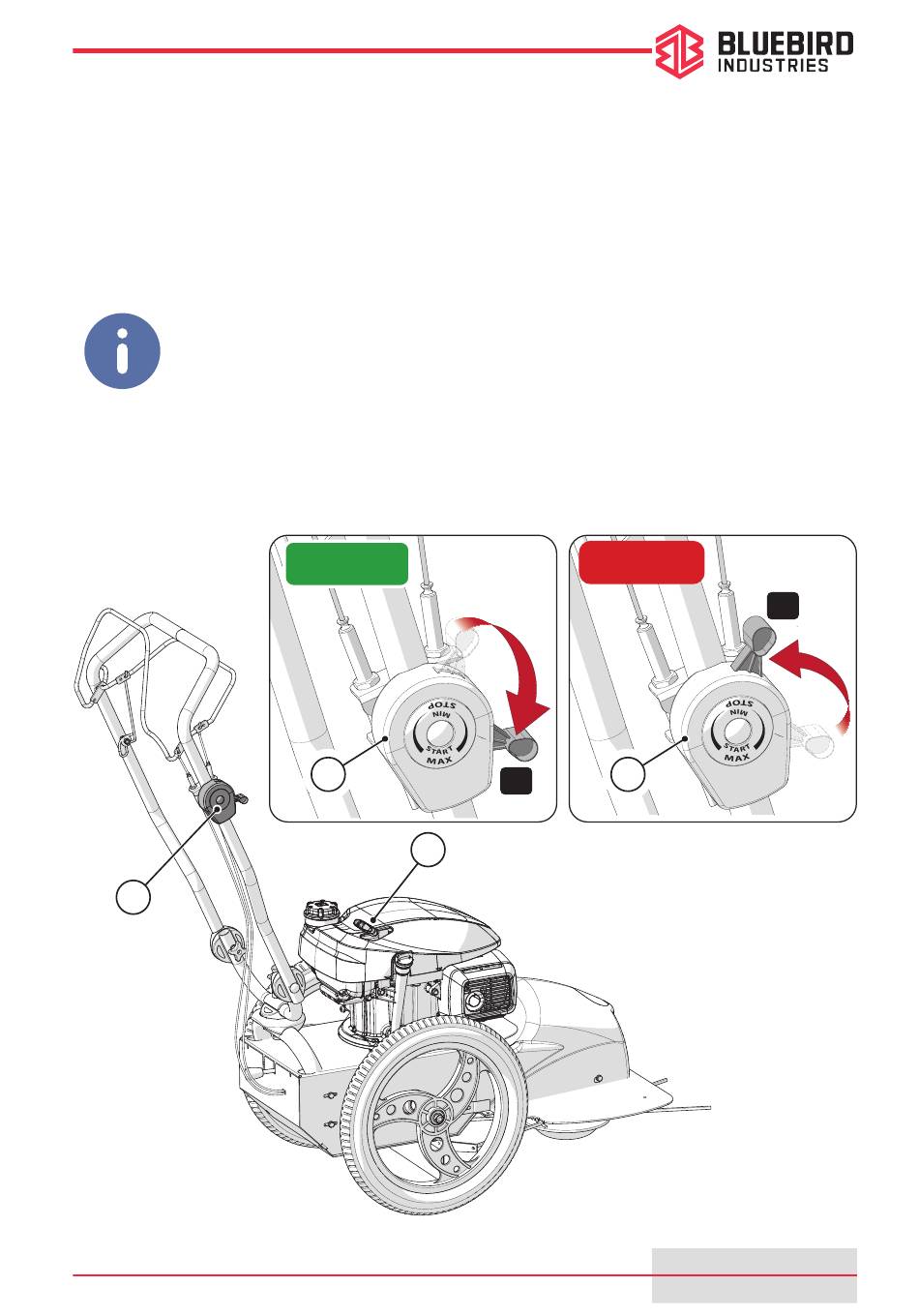 BLUEBIRD
INDUSTRIES

STOP
MIN
START
MAX

STOP
MIN
START
MAX