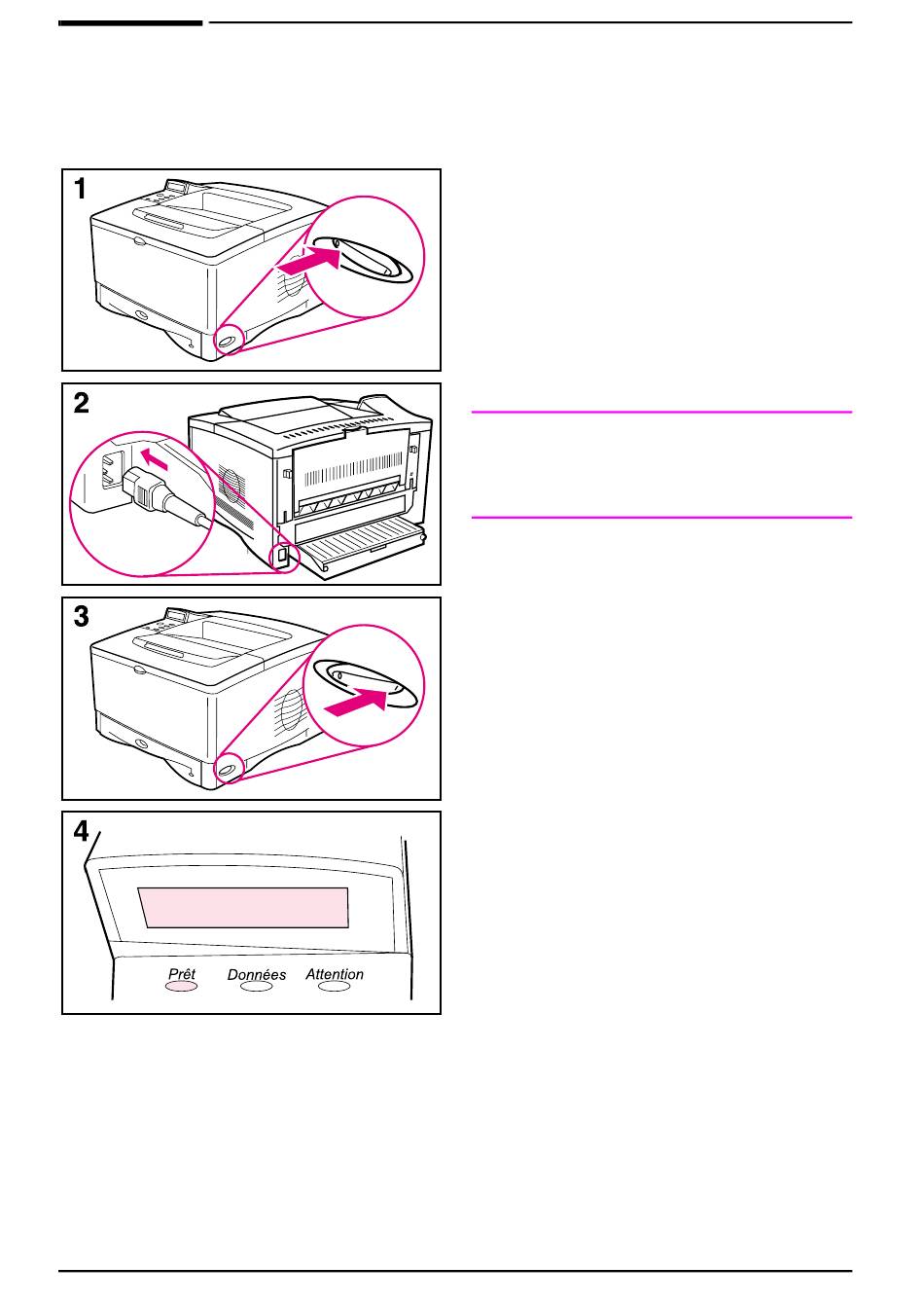 1

2

3

4

Prêt Données Attention