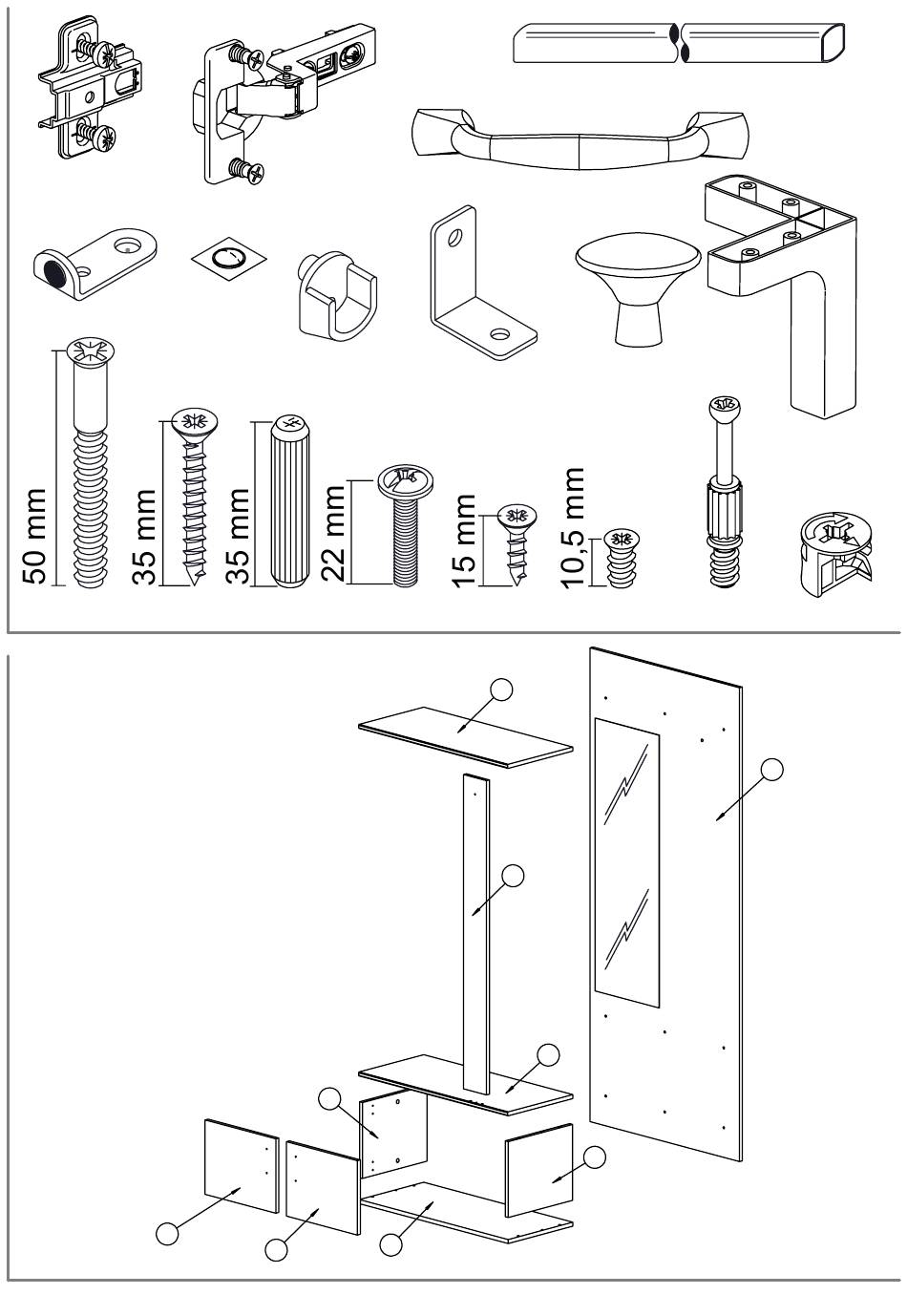 50 mm
35 mm
35 mm
22 mm
15 mm
10,5 mm