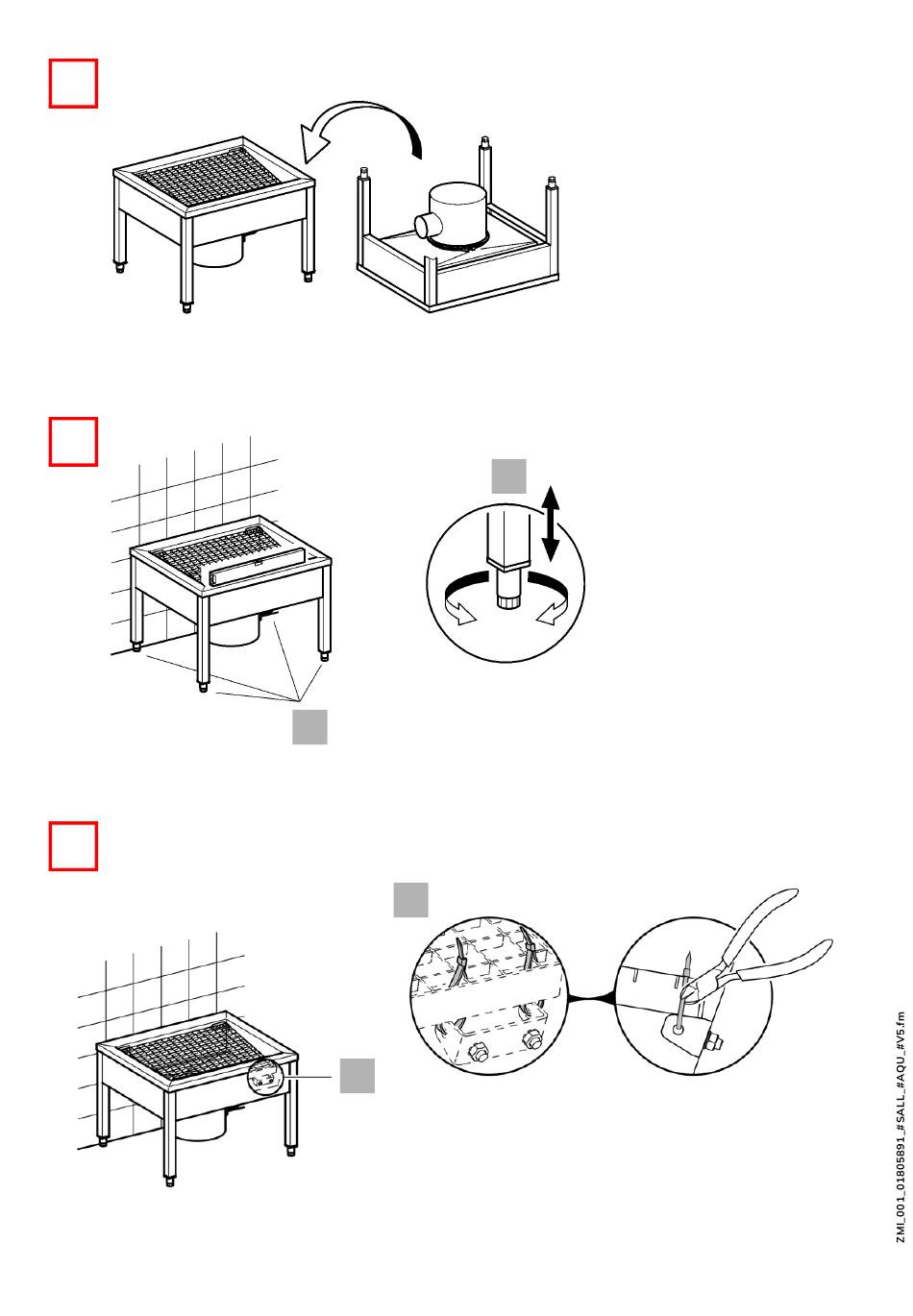 ZMI_001_01805891_#SALL_#AQU_#V5.fm