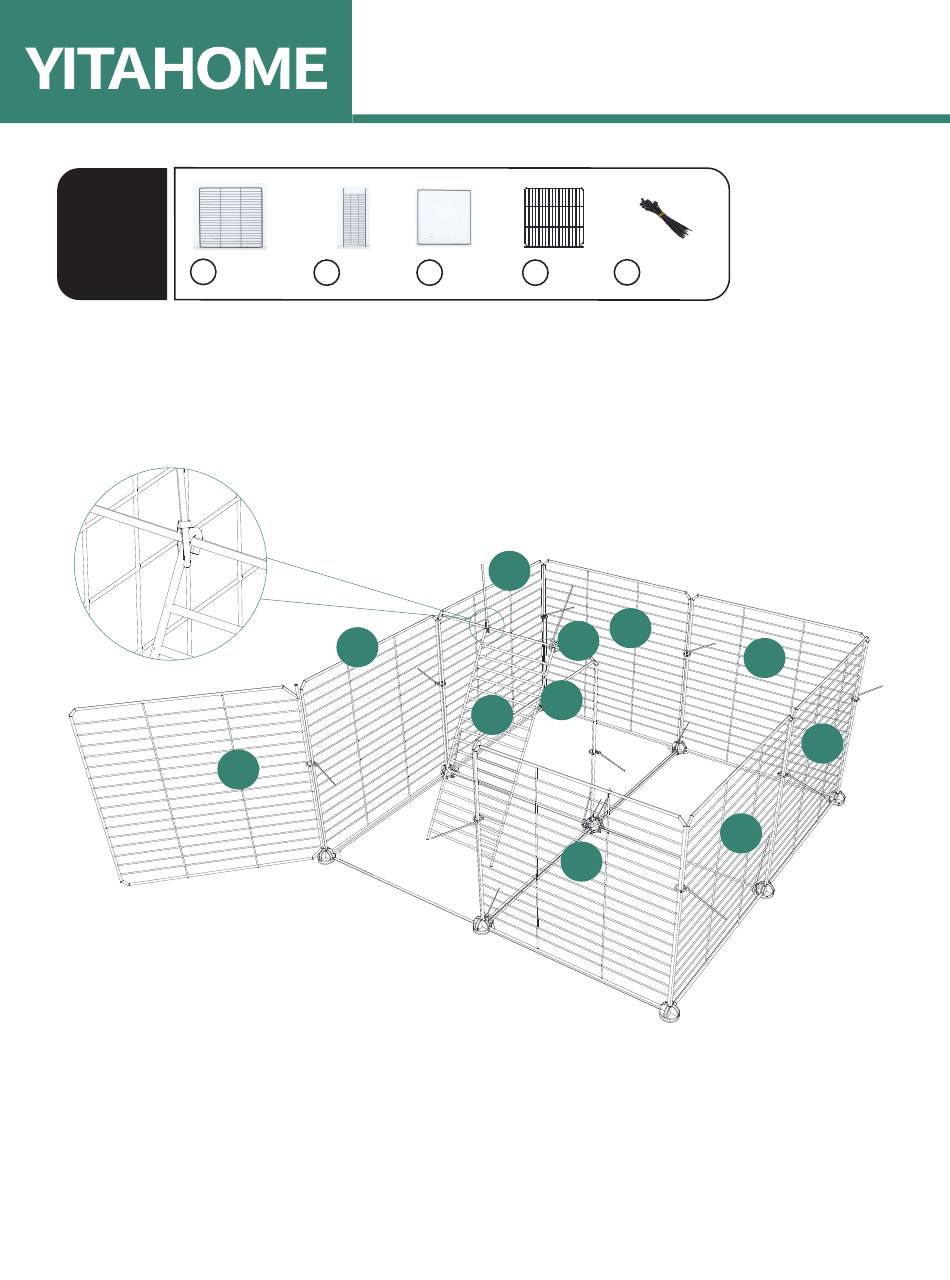 YITAHOME