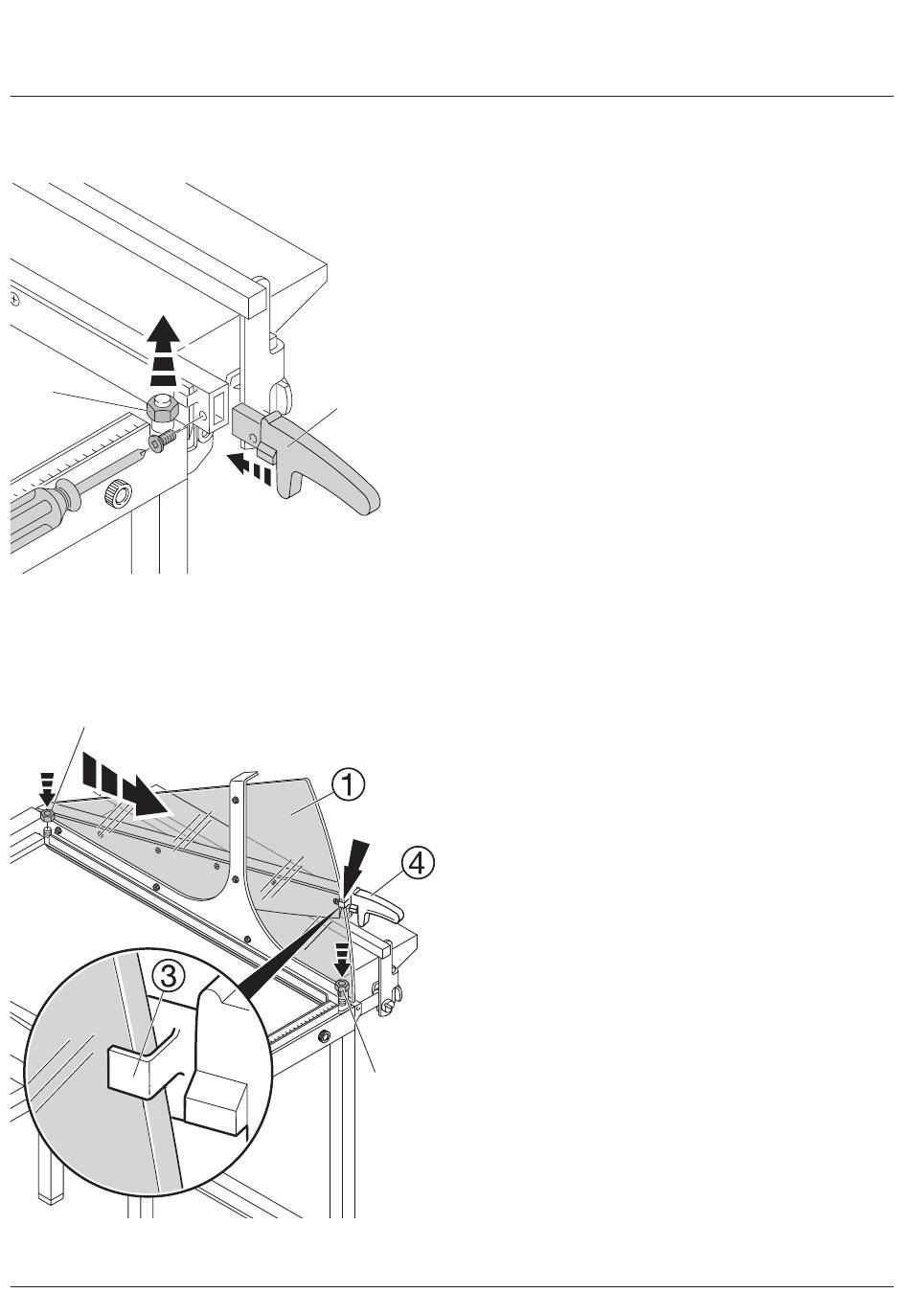 ①

④

③