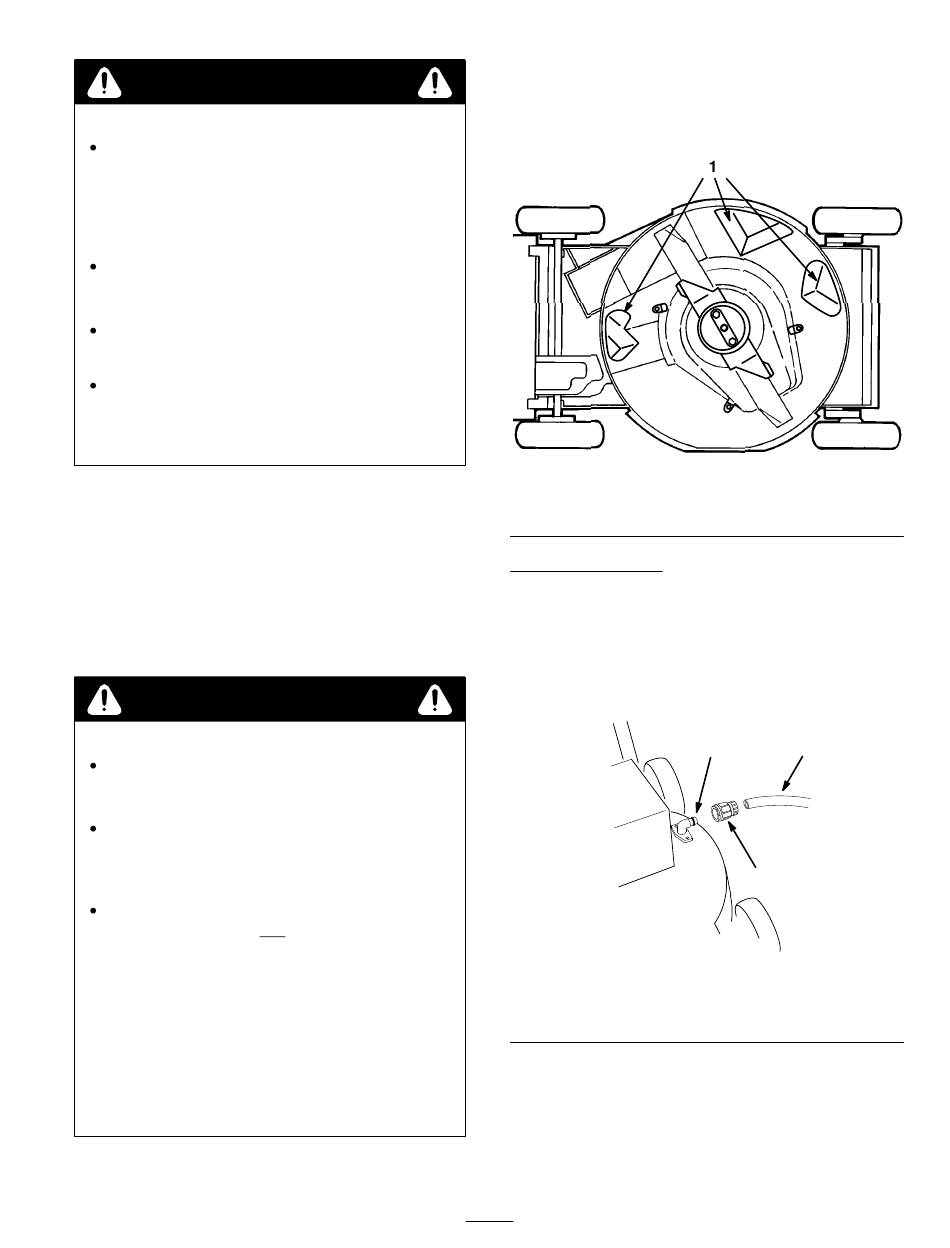 1