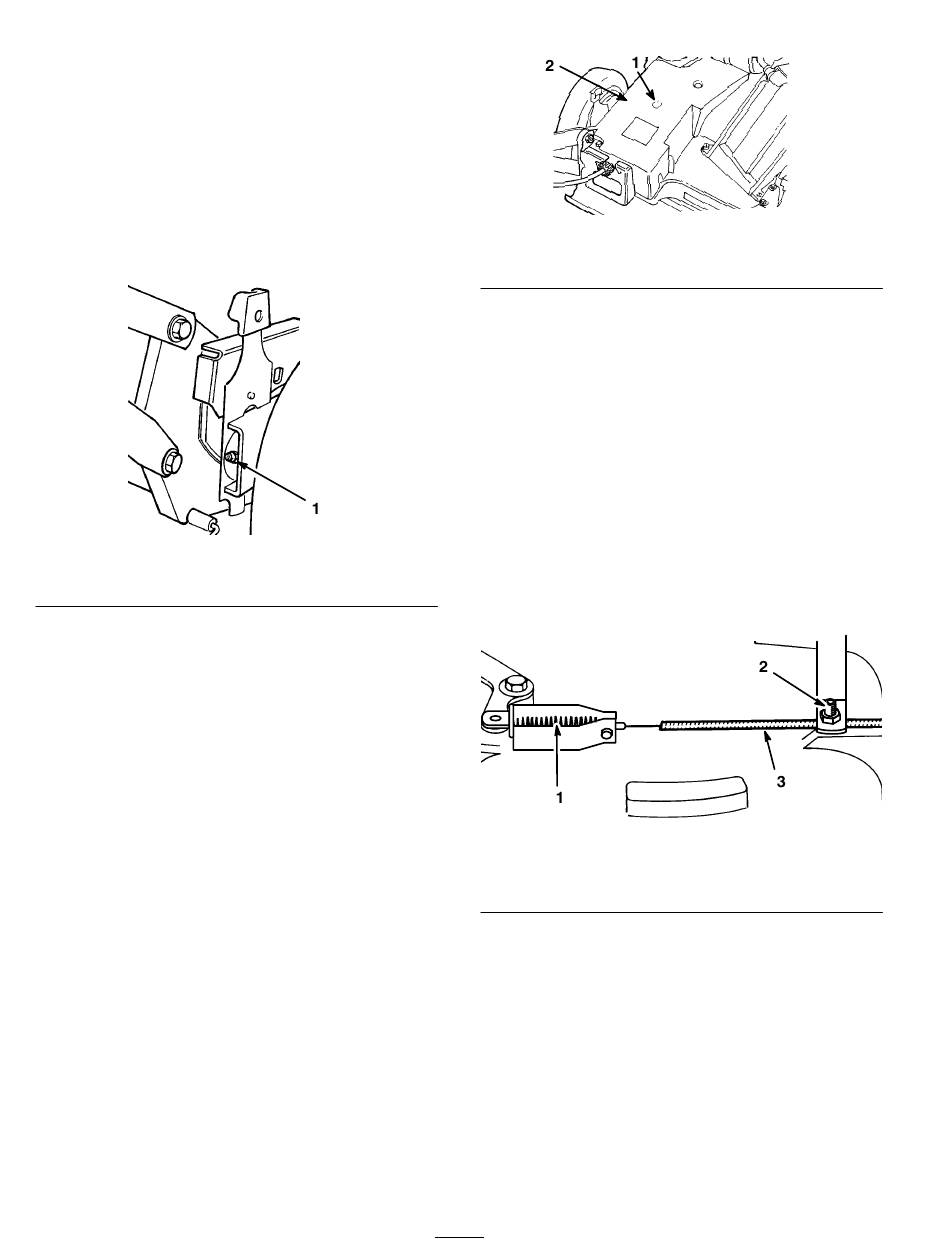 2
1

1

2

1

3