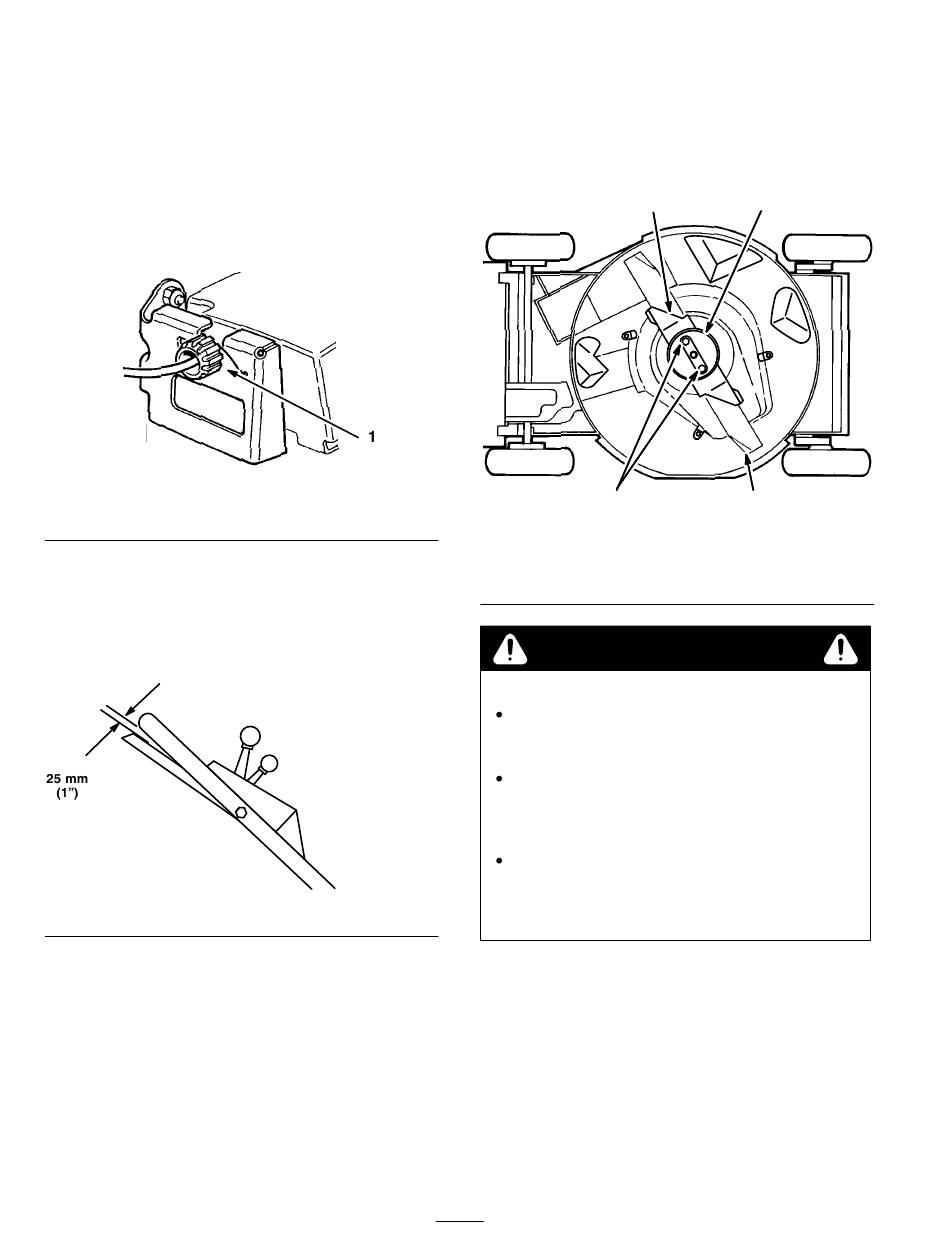 1

25 mm
(1")