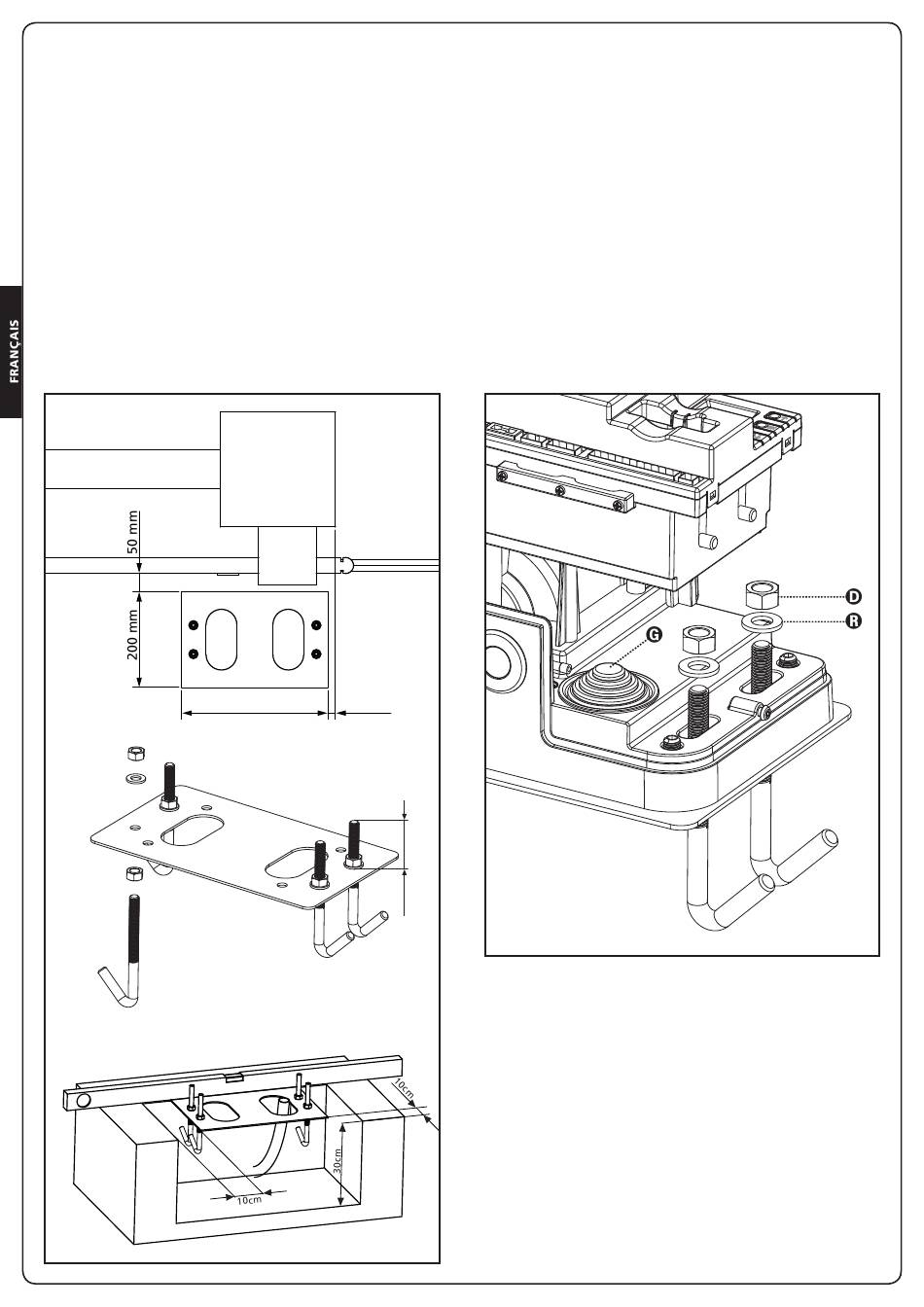 FRANÇAIS

50 mm

200 mm

10cm

30cm

10cm

D

R

G