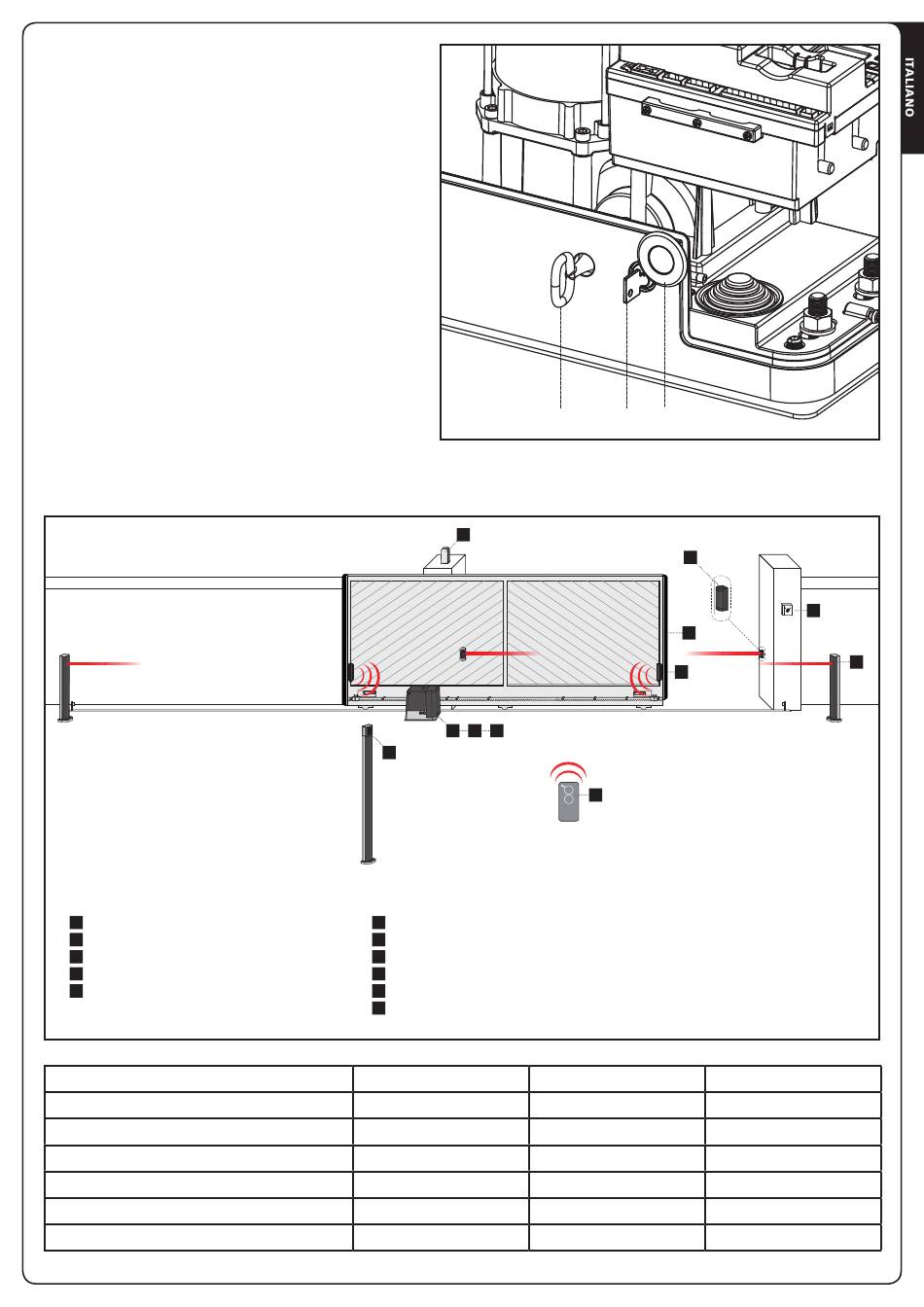 ITALIANO