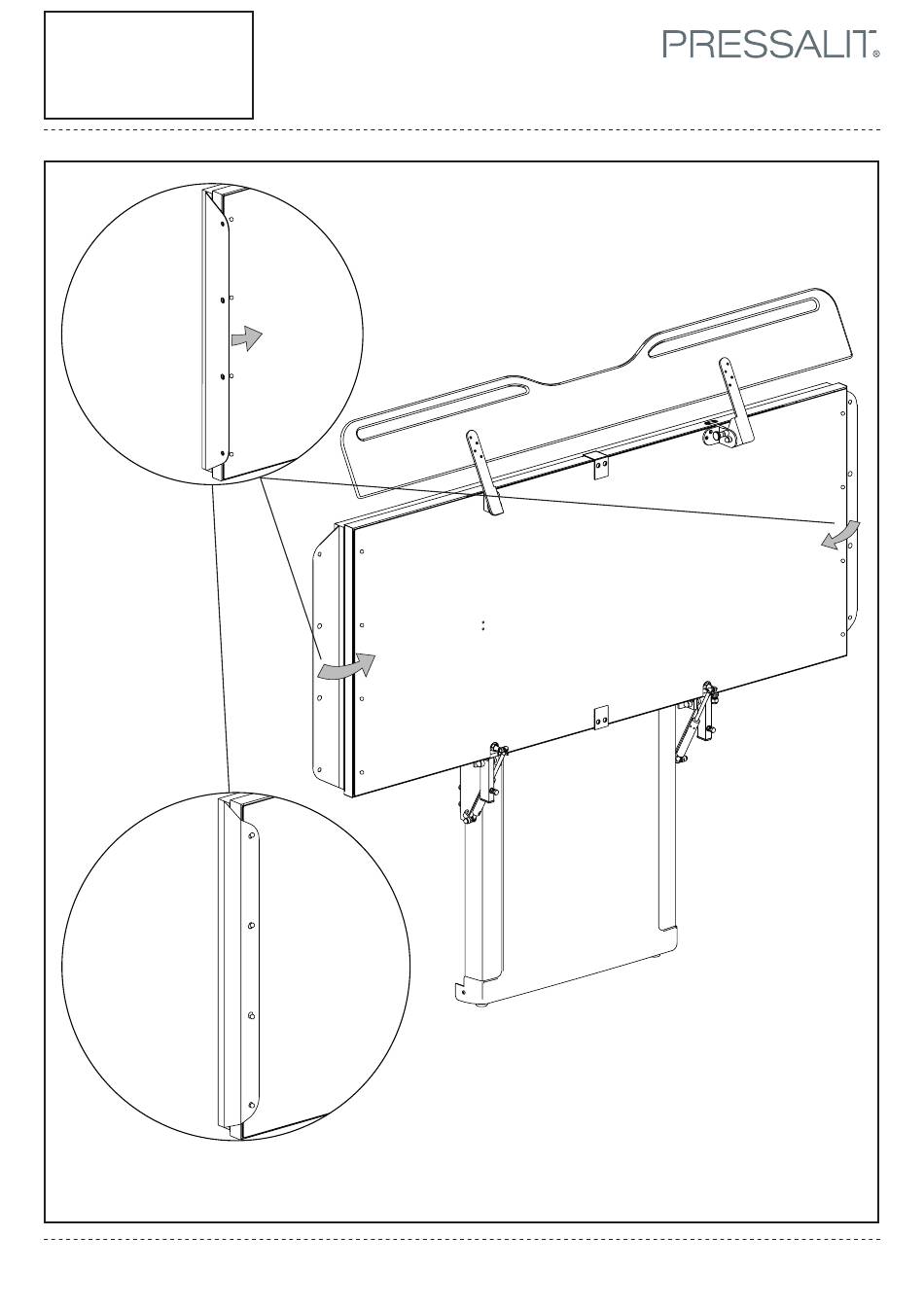 PRESSALIT®