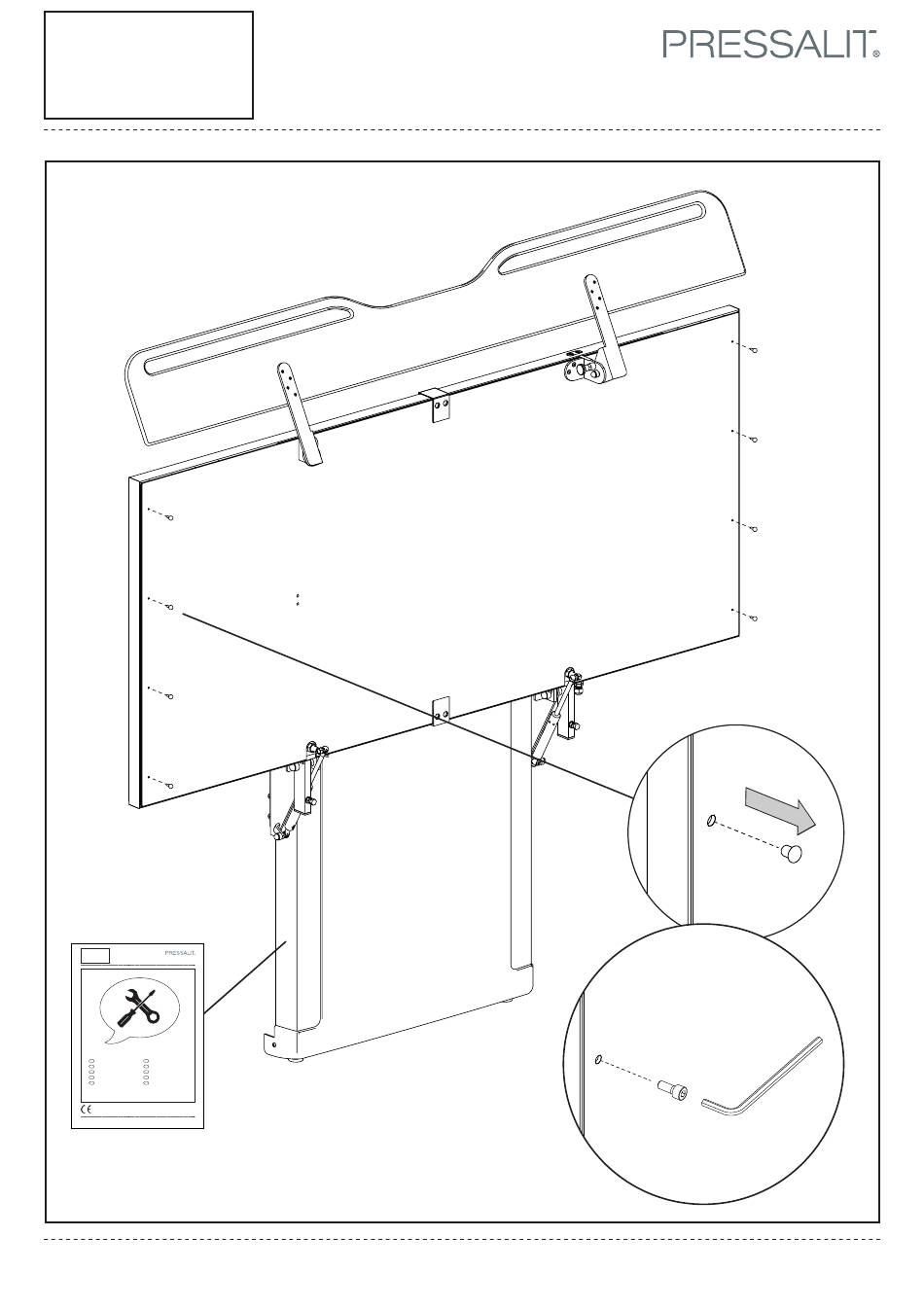 PRESSALIT®

PRESSALIT

CE