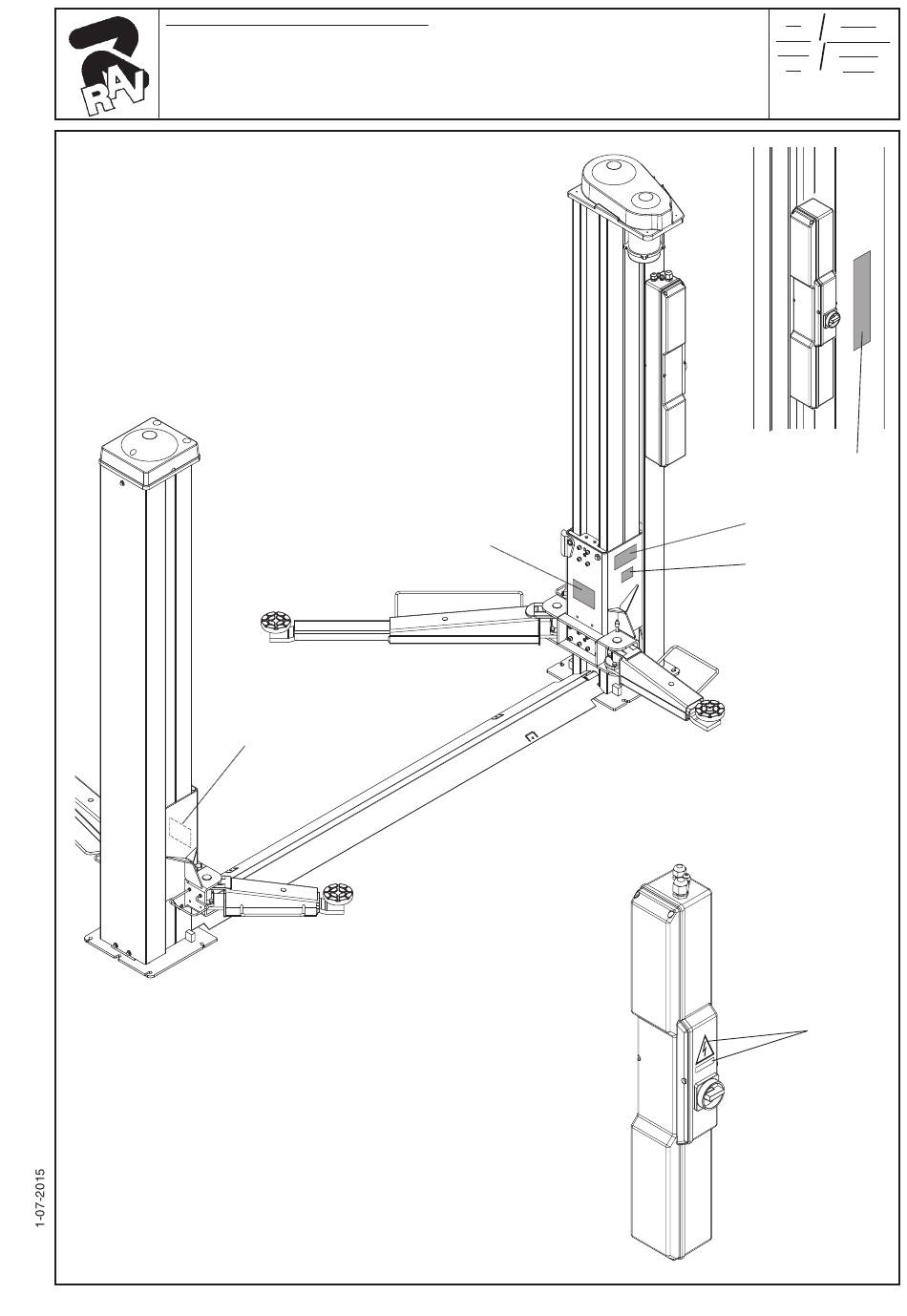 RAV

1-07-2015