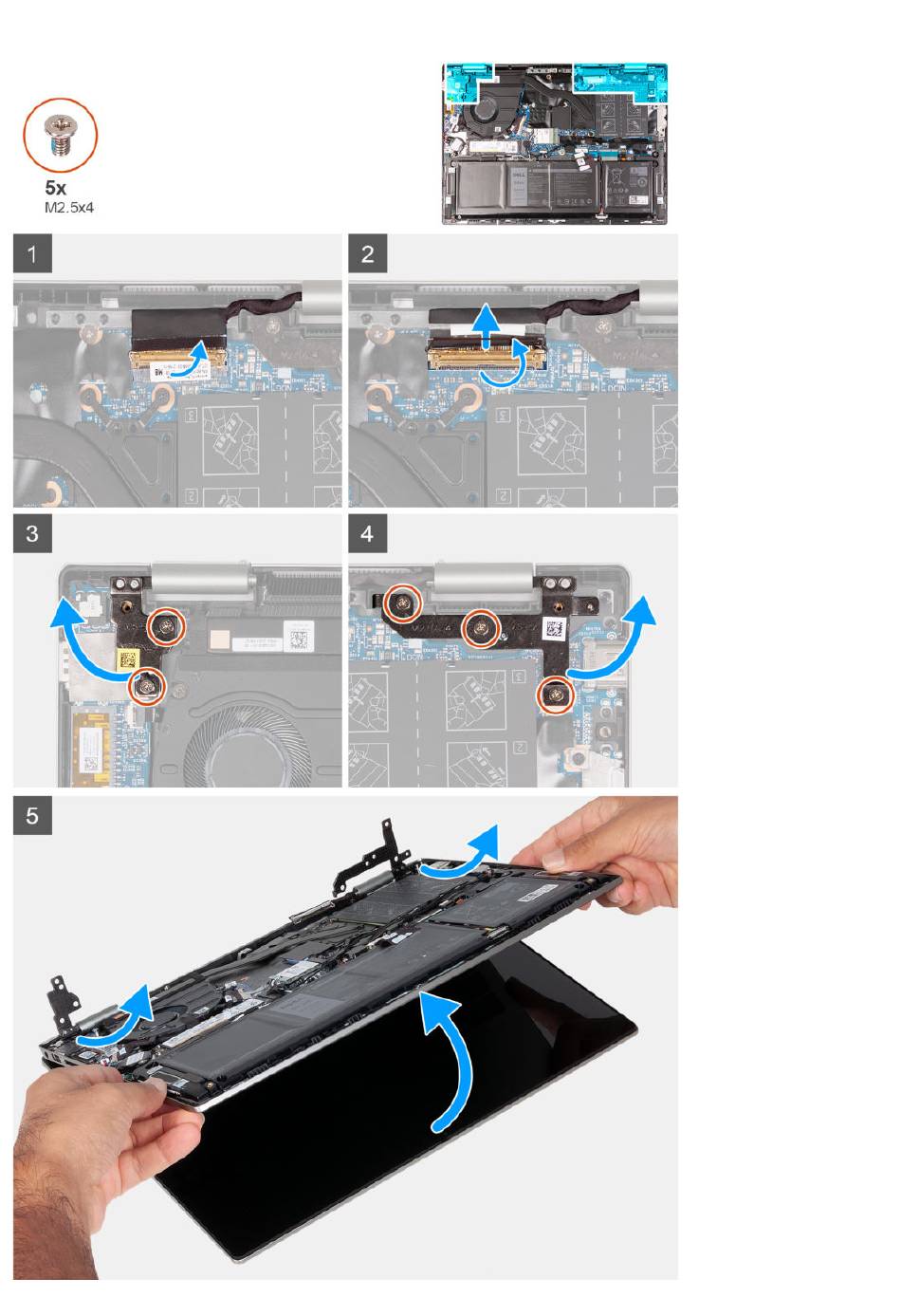 5x
M2.5x4

1

2

3

4

5