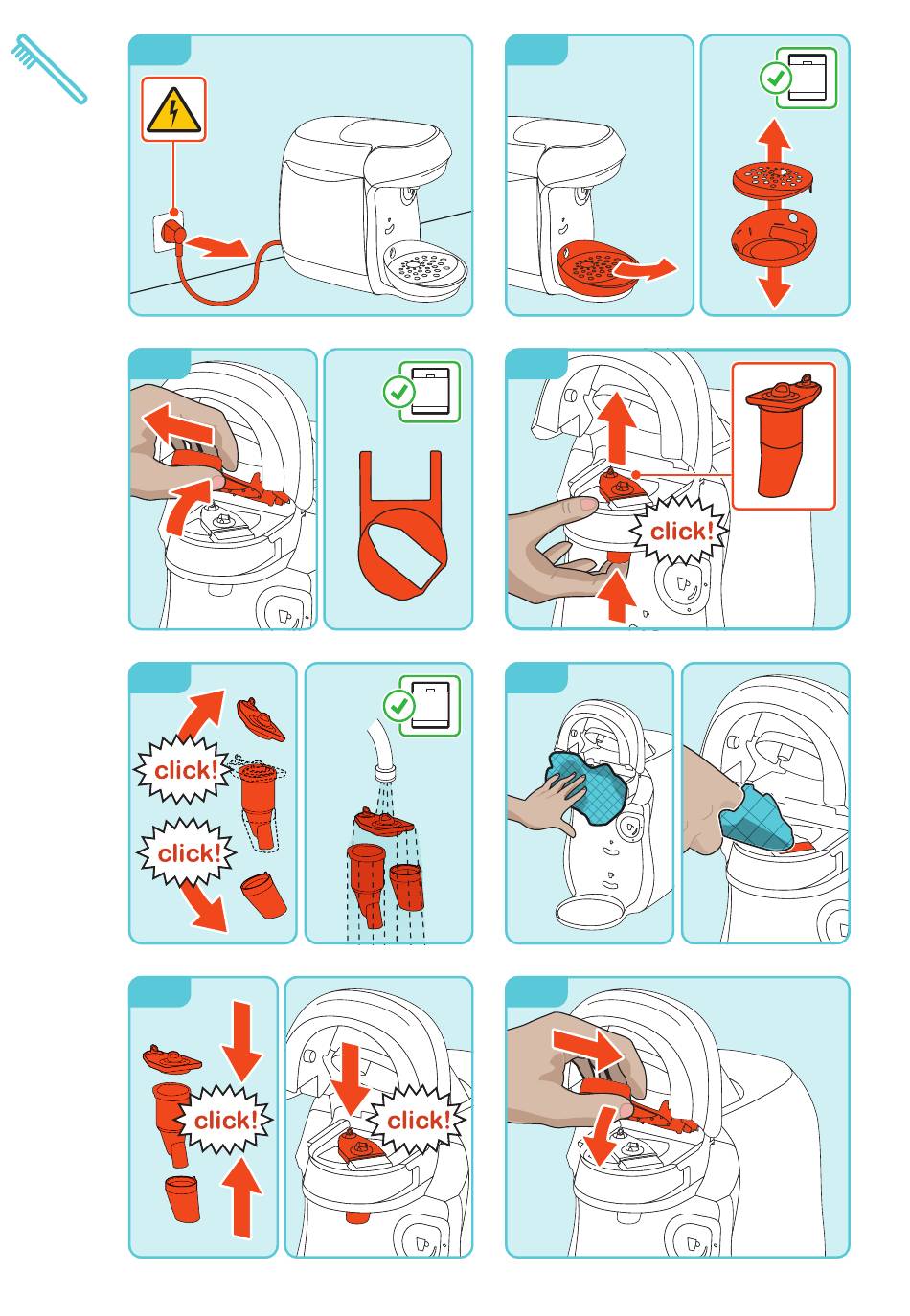 click!

click!

click!

click!

click!