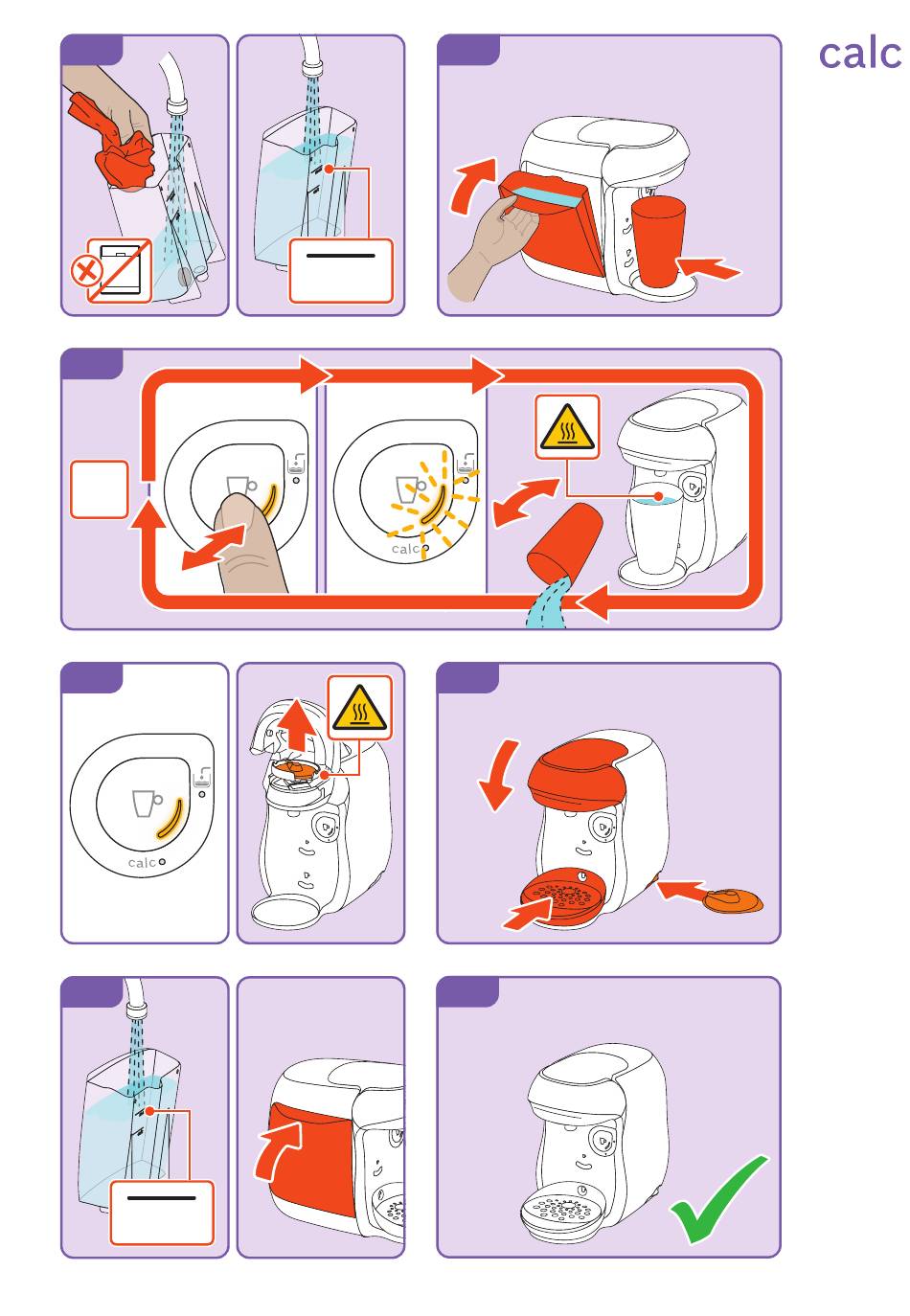 calc

calc

calc