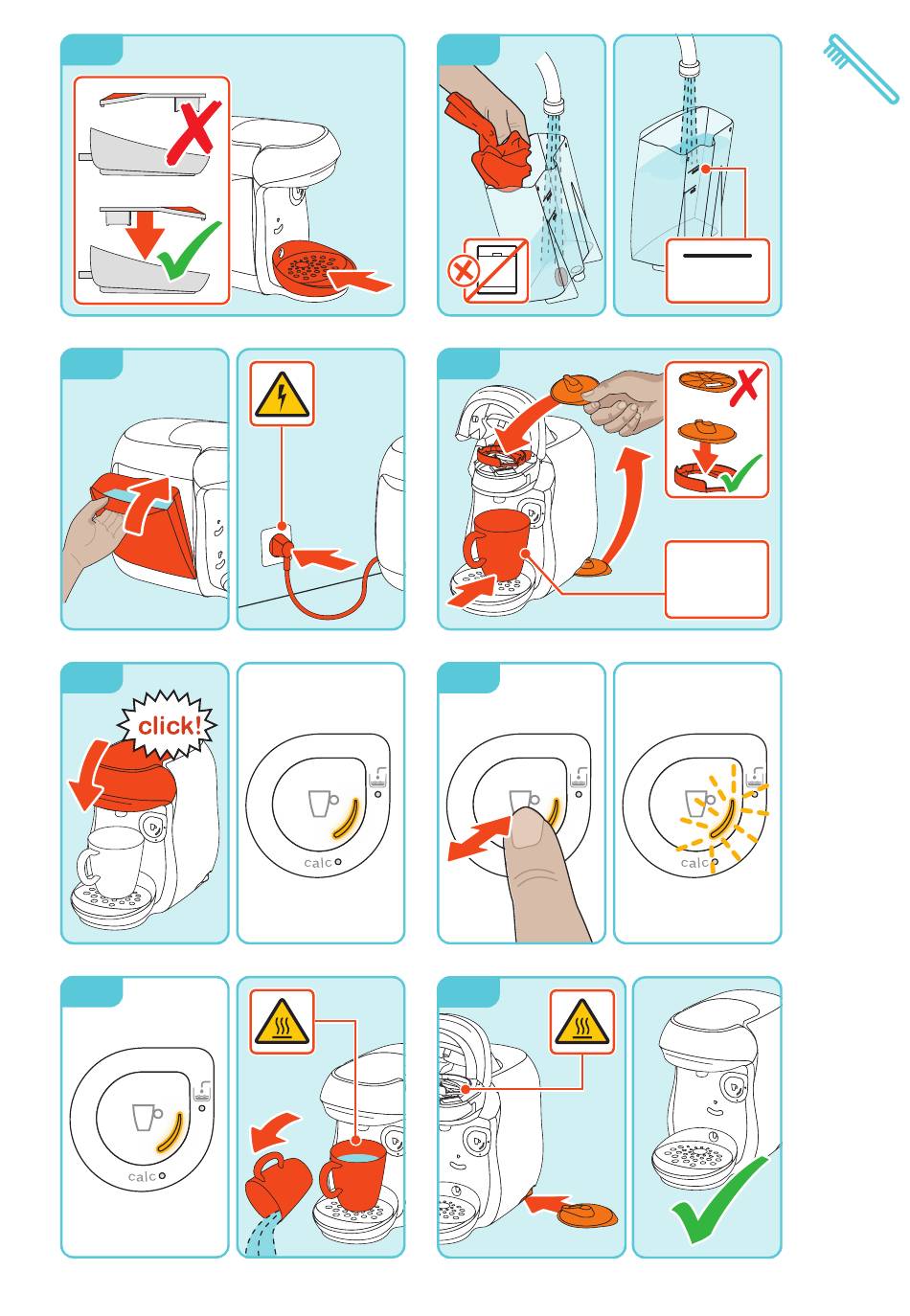 click!

calc

calc

calc