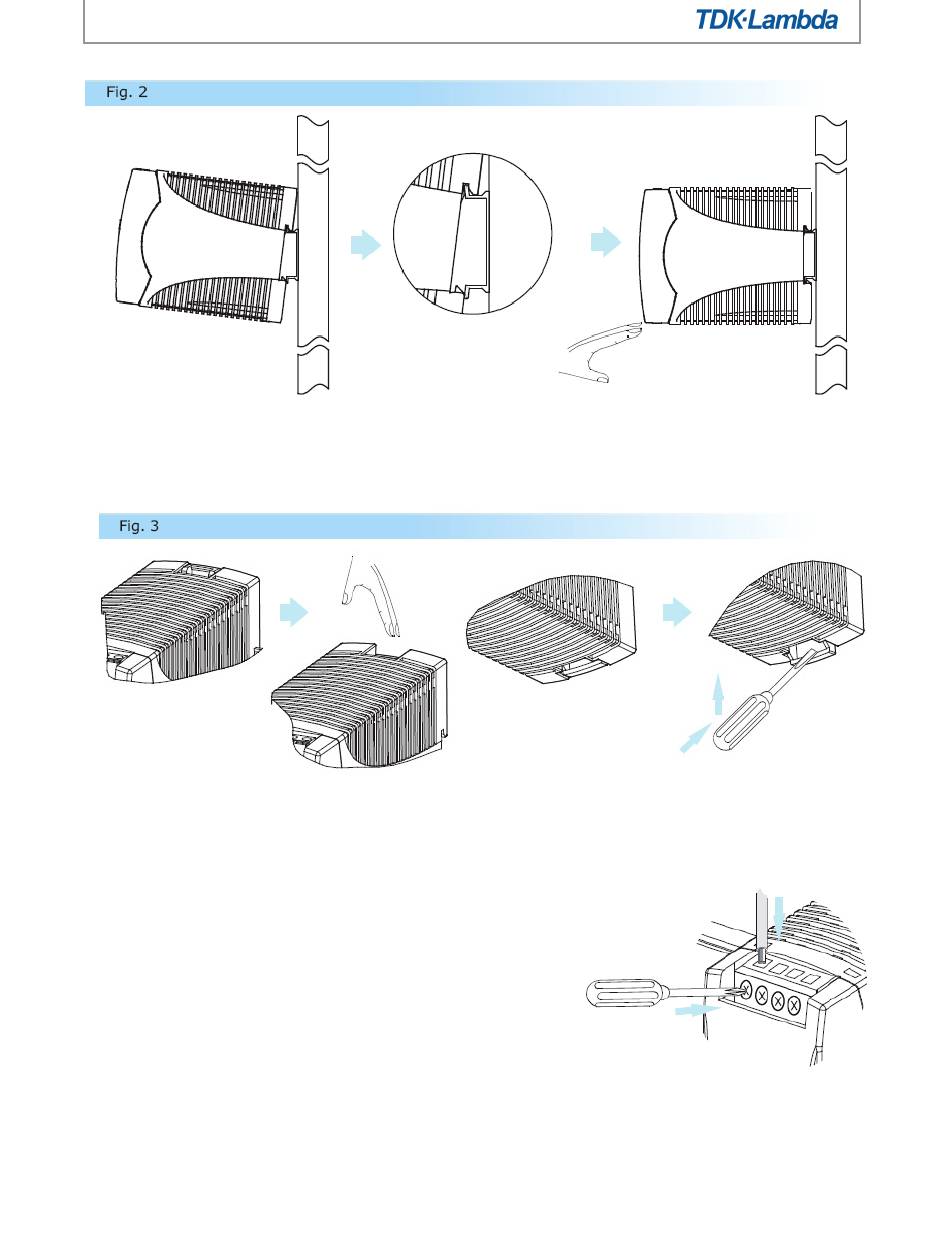 TDK·Lambda

Fig. 2

Fig. 3