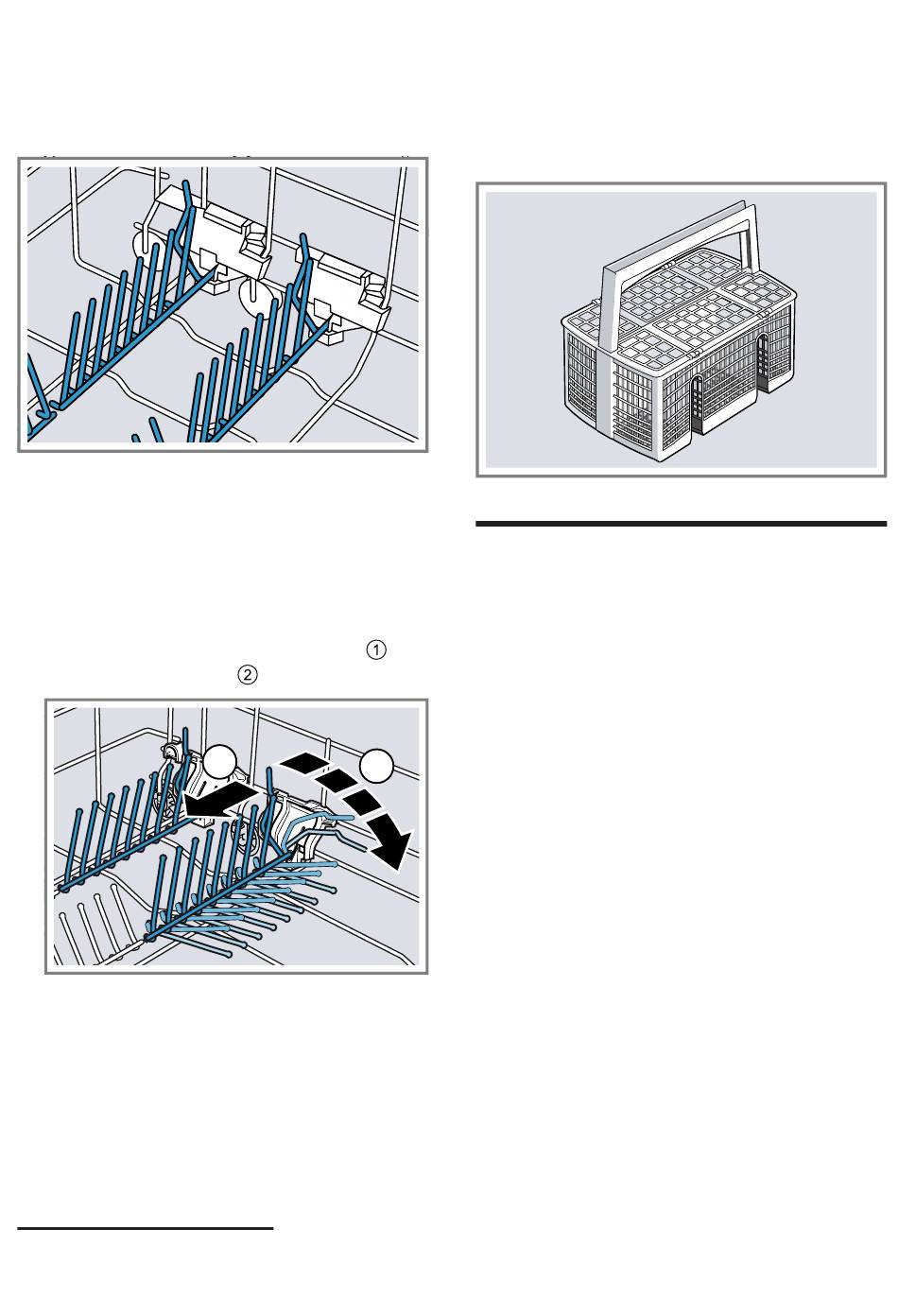 ①
②