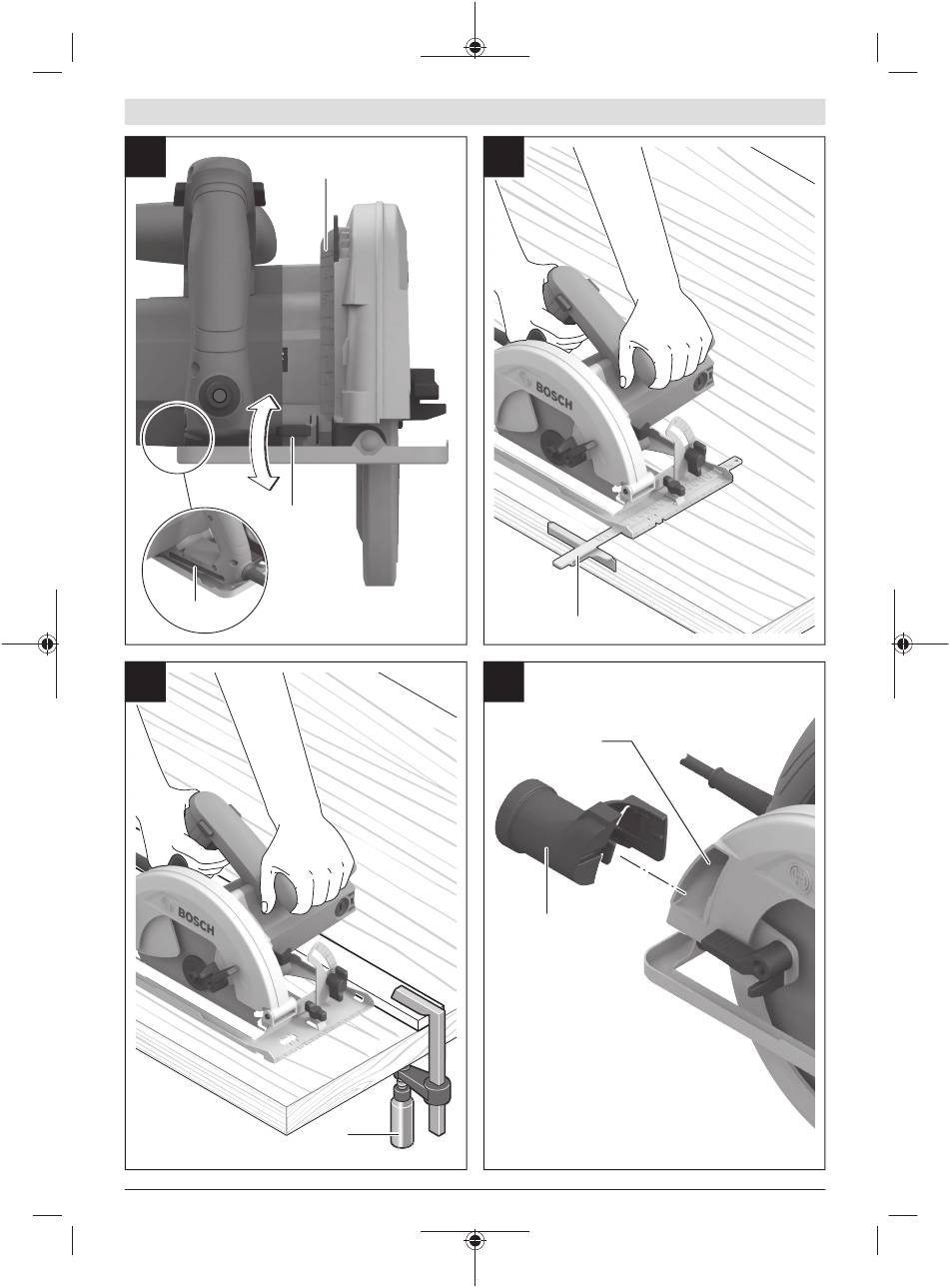 BOSCH

BOSCH