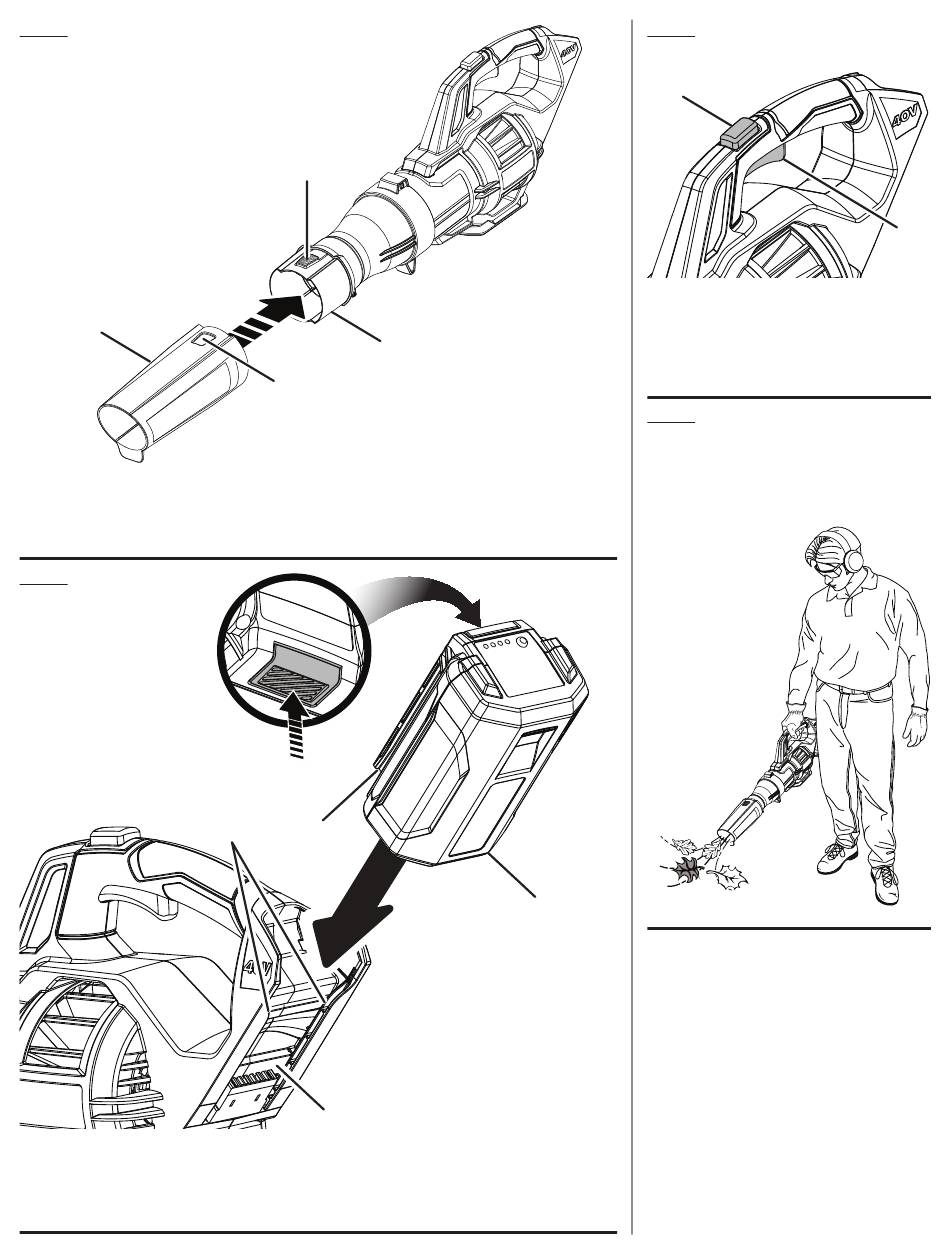 40V

40V

40V