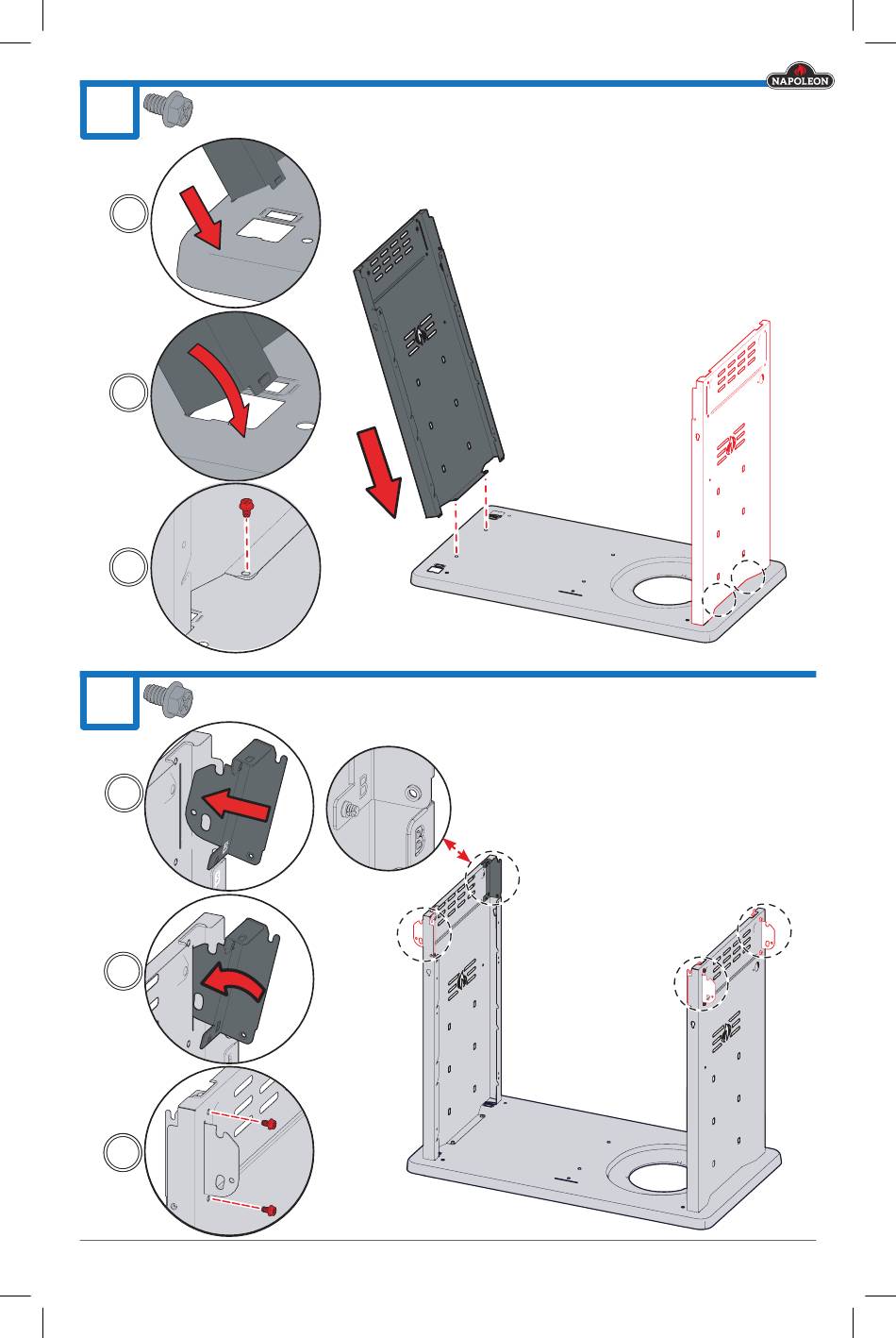 NAPOLEON