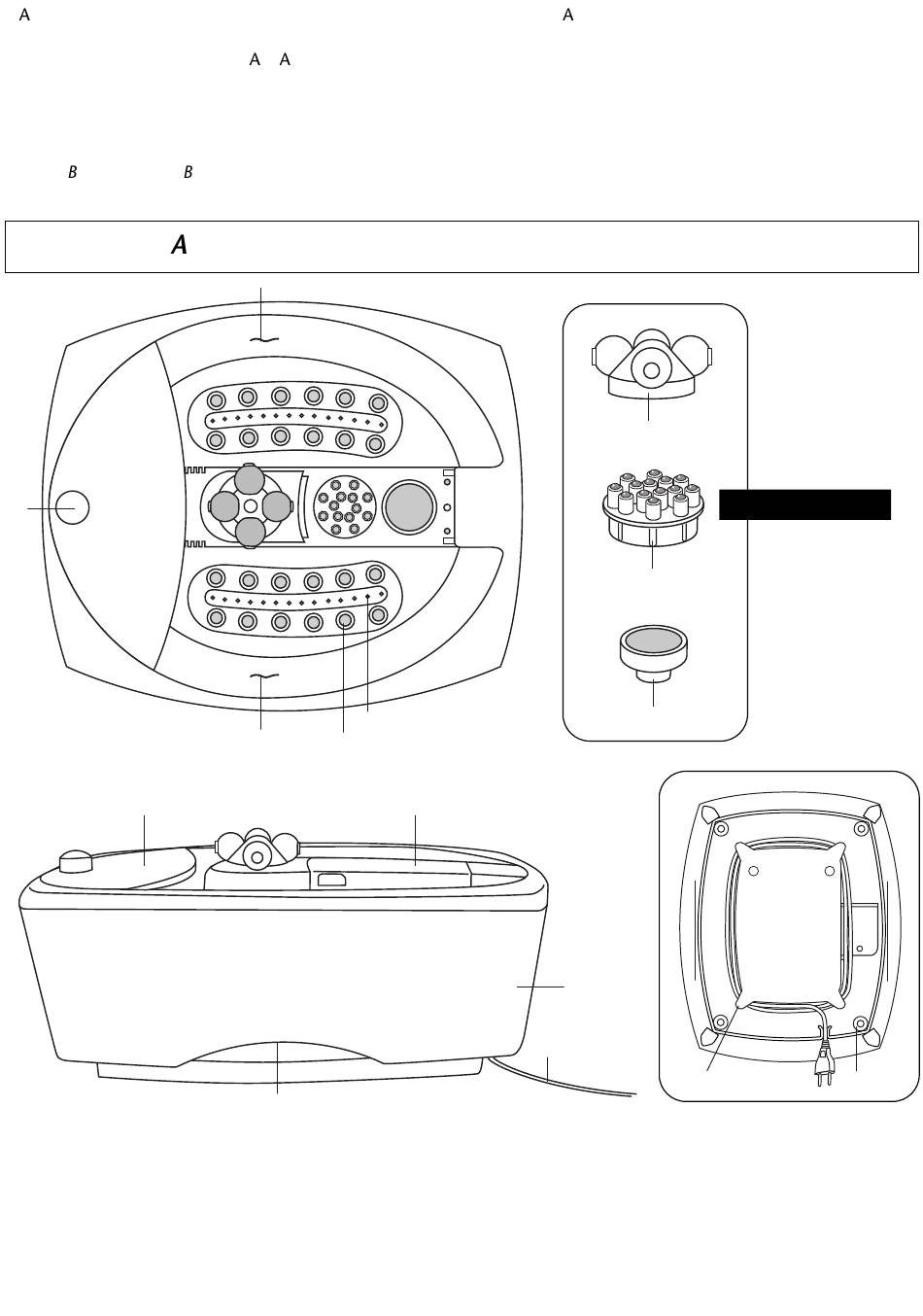 A

A

A A

B B

A