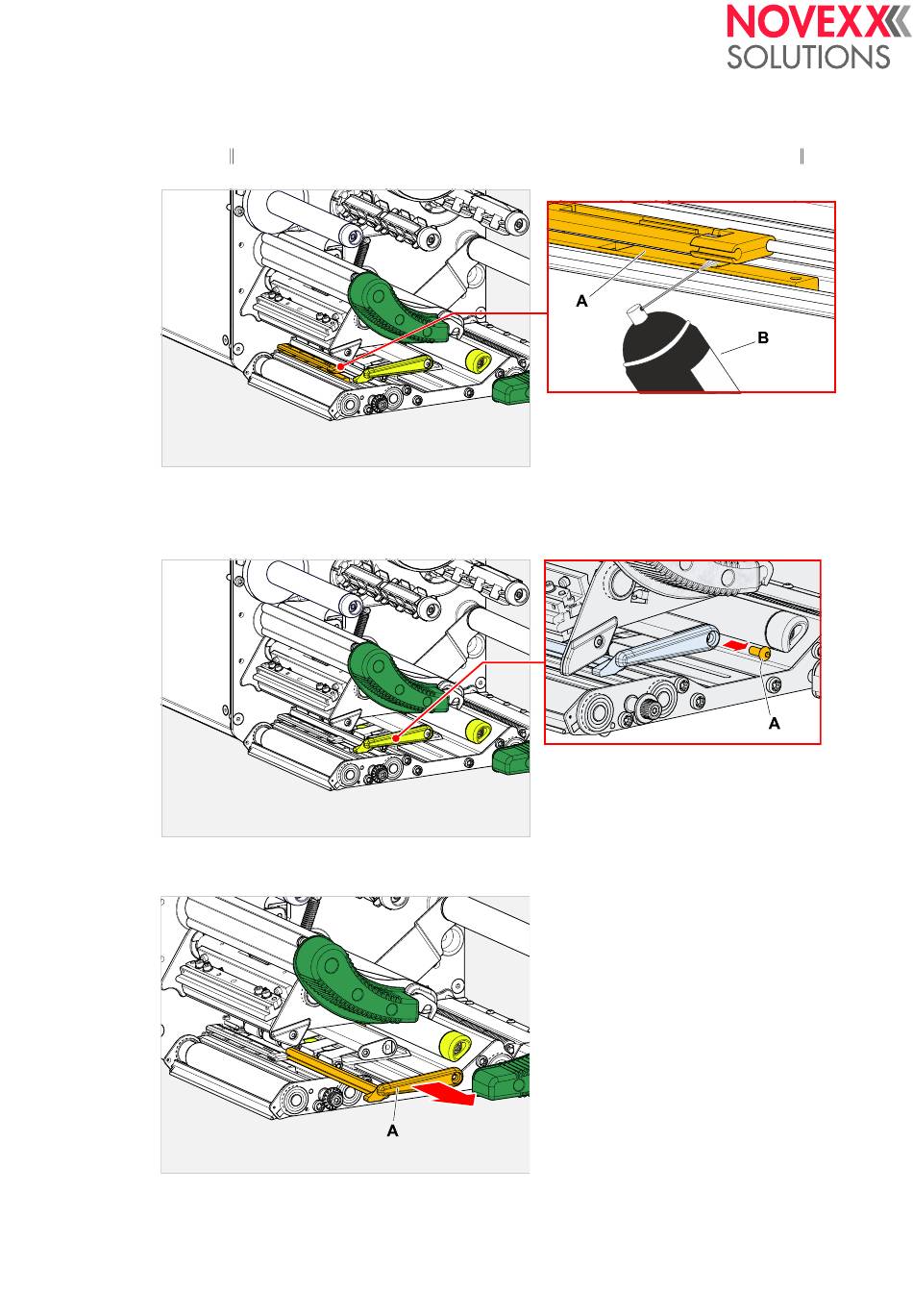 NOVEXX
SOLUTIONS

A

B

A

A