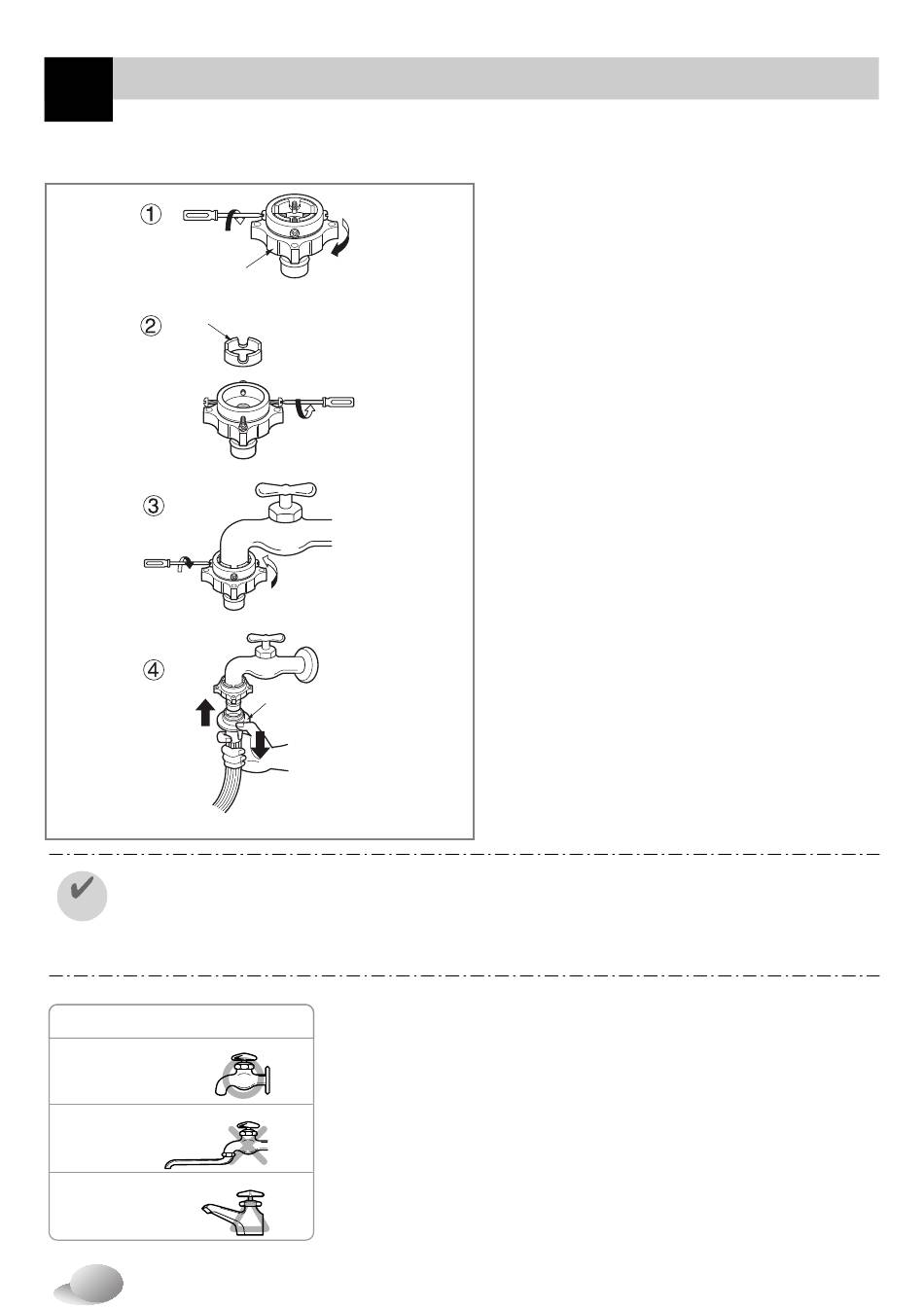 ①

②

③

④