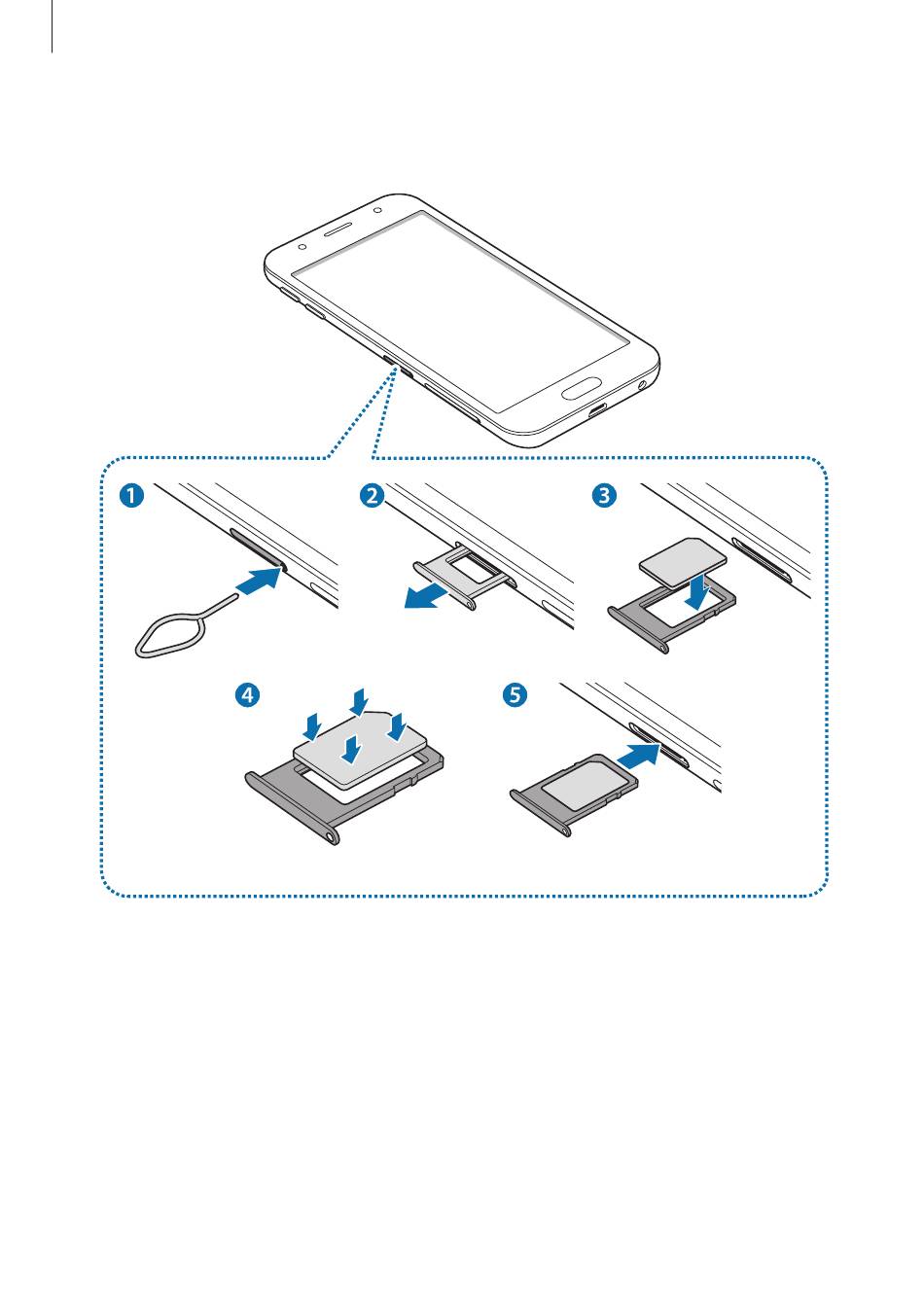 1
2
3
4
5