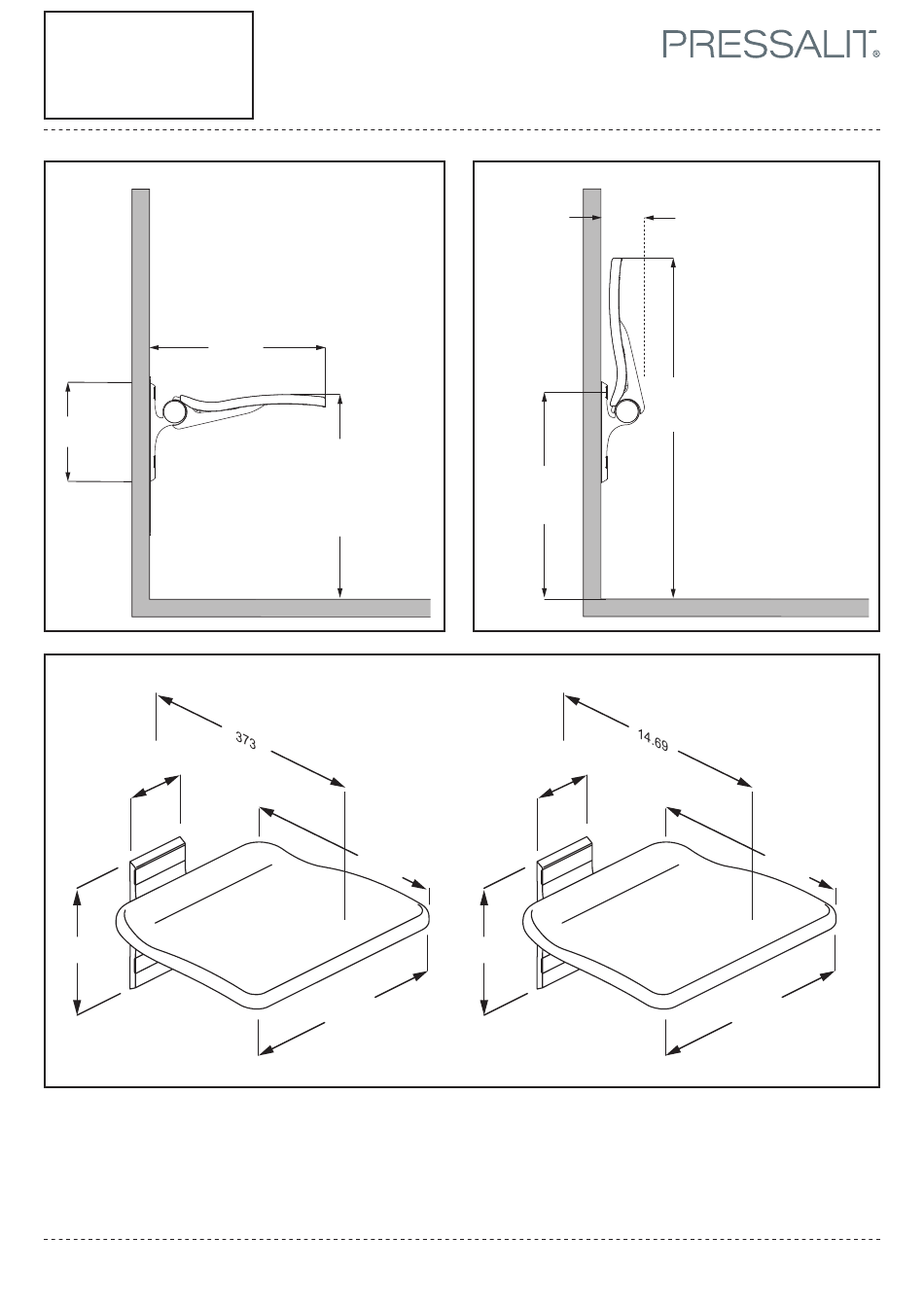 PRESSALIT®

373

14.69