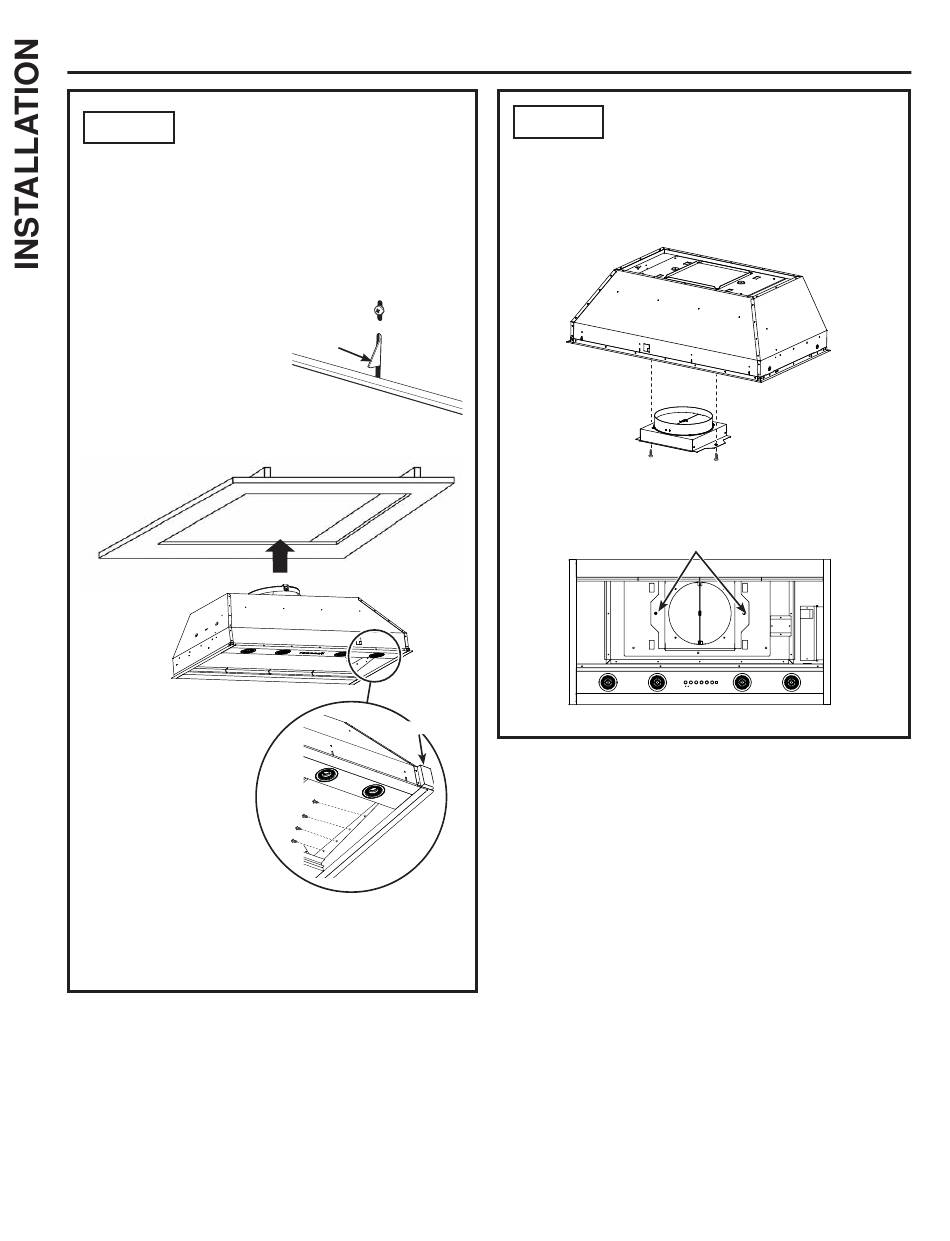 INSTALLATION