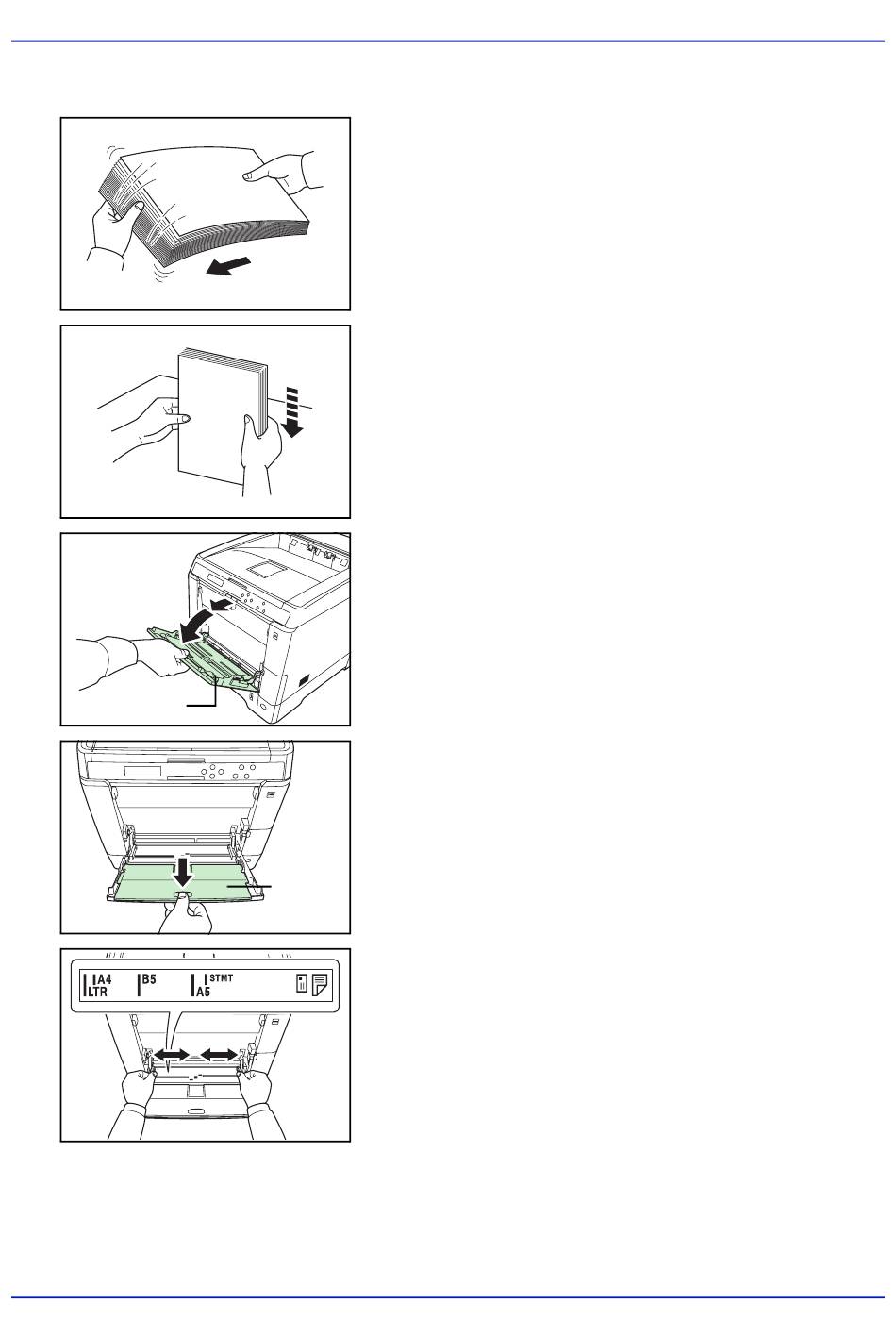 A4
LTR

B5

STMT
A5