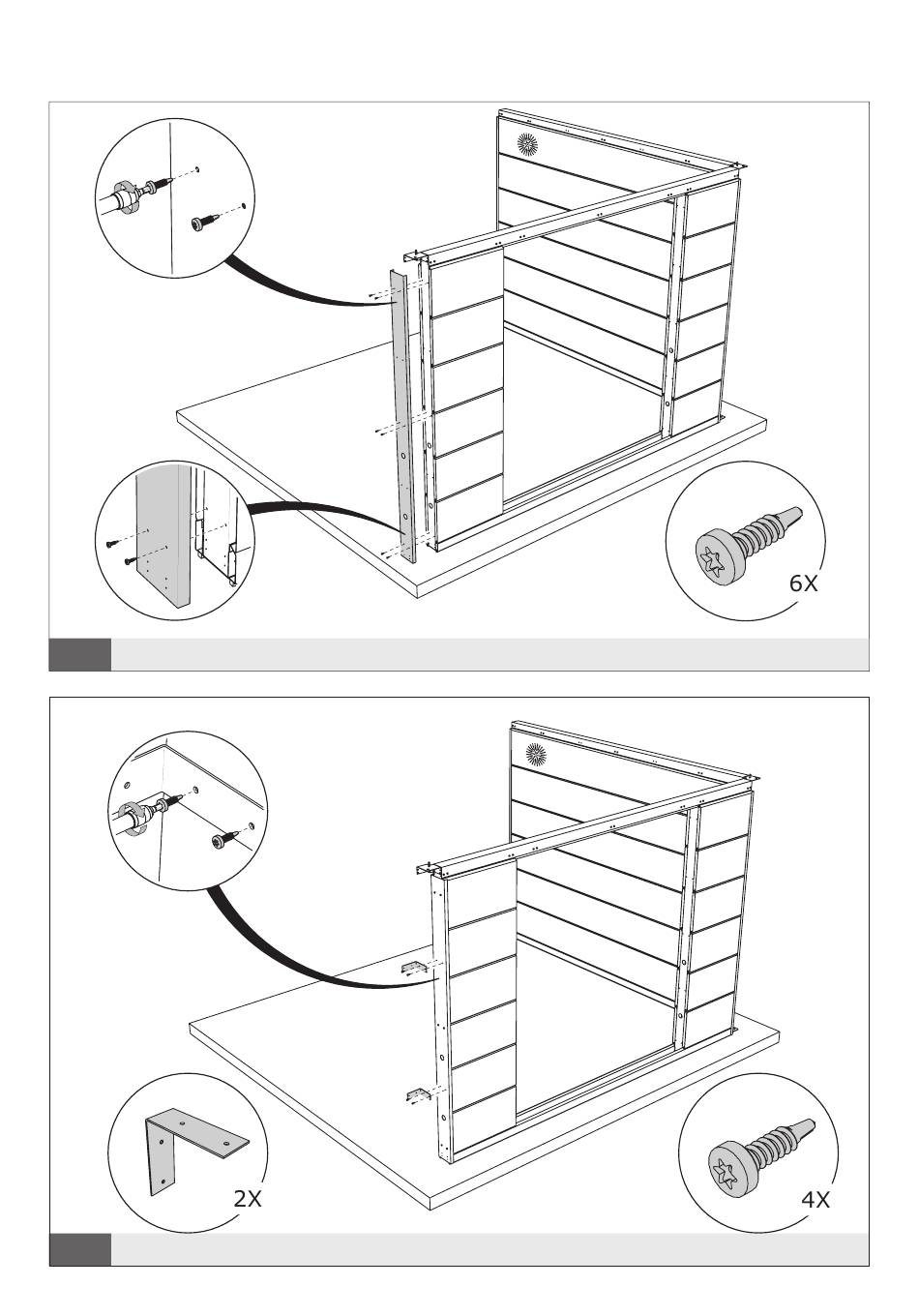 6X

2X

4X