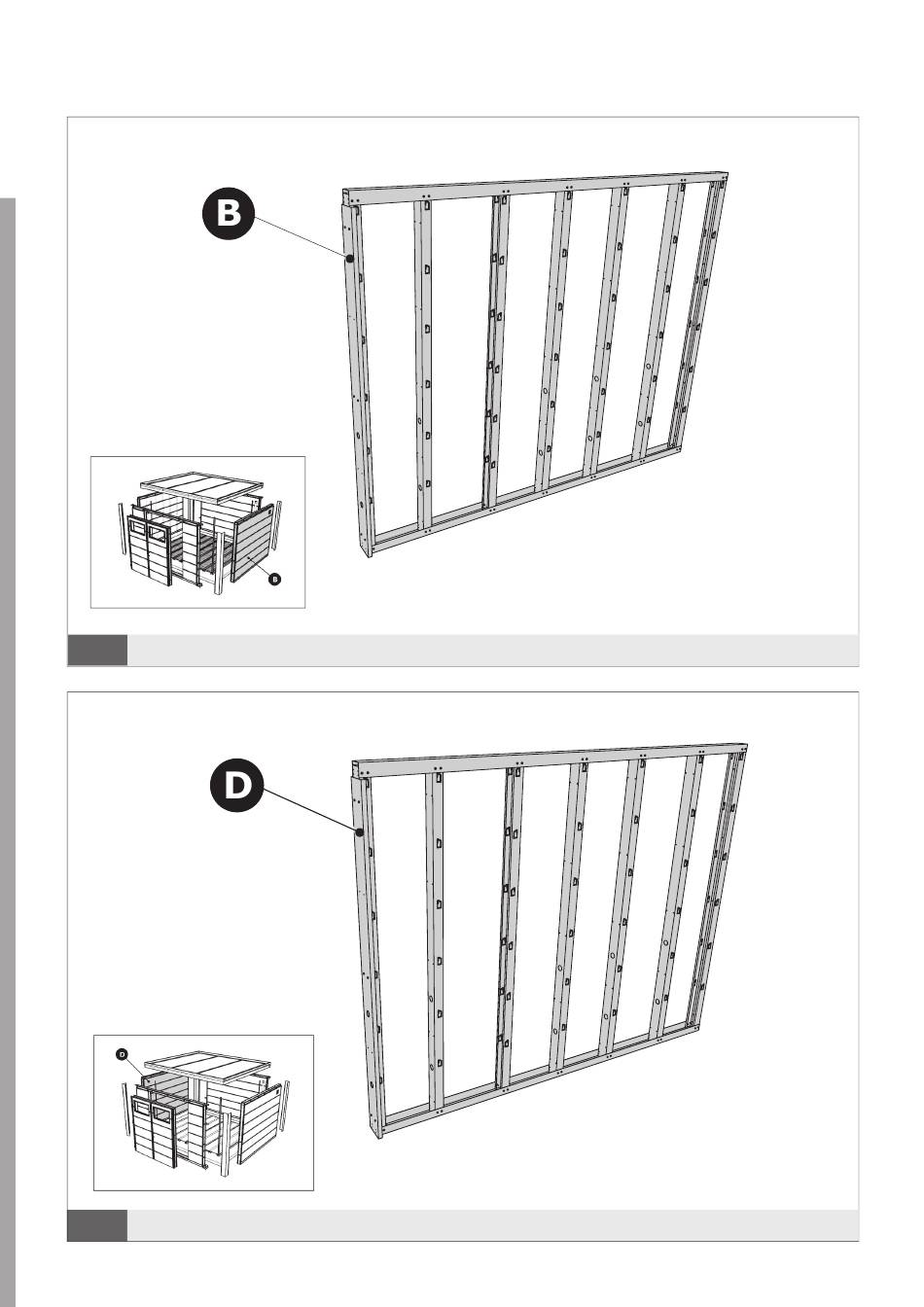 B

B

D

D