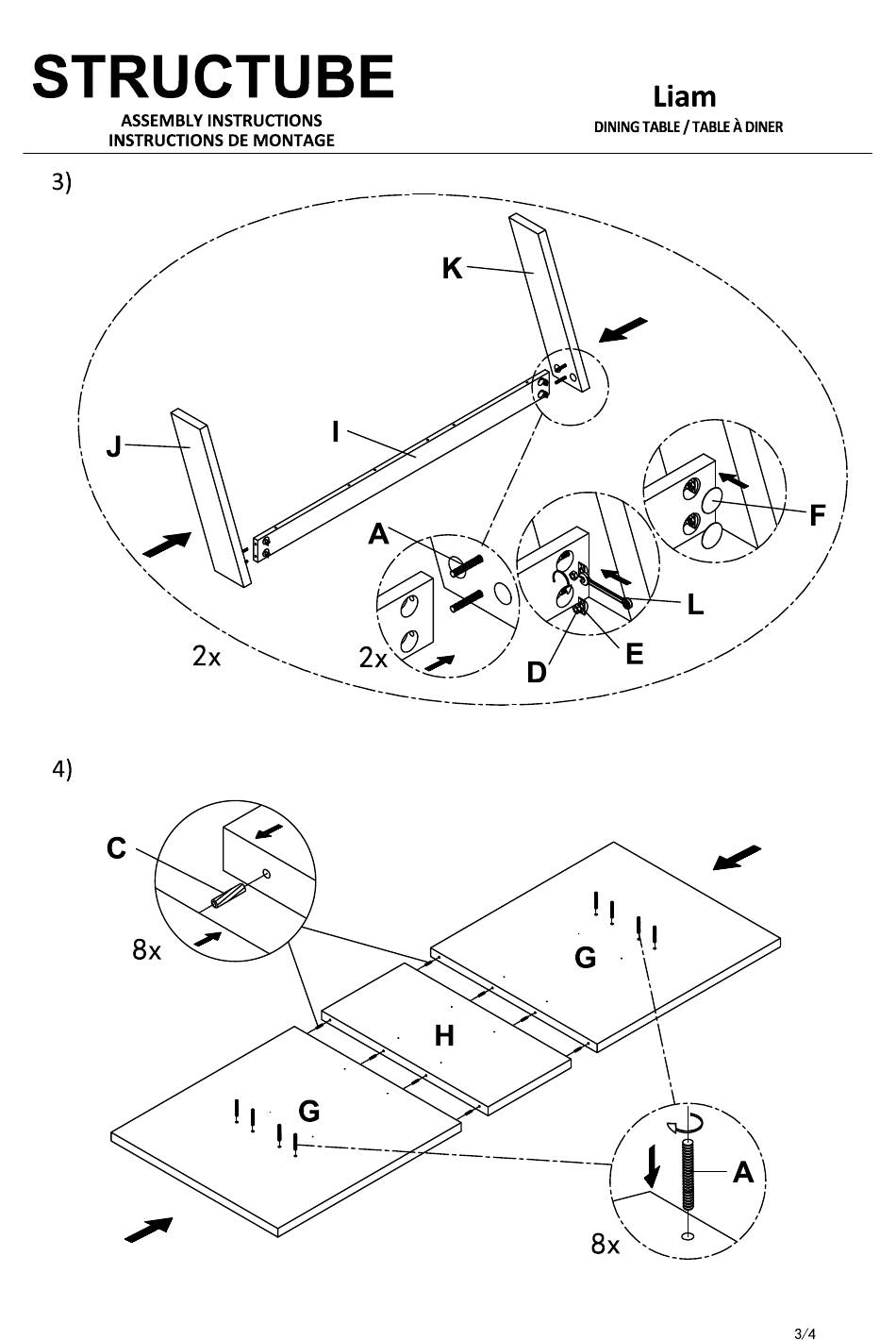 STRUCTUBE
ASSEMBLY INSTRUCTIONS
INSTRUCTIONS DE MONTAGE

Liam
DINING TABLE / TABLE À DINER

3)

K

J

I

A

F

L

E

D

2x

2x

4)

C

8x

G

H

G

A

8x

3/4