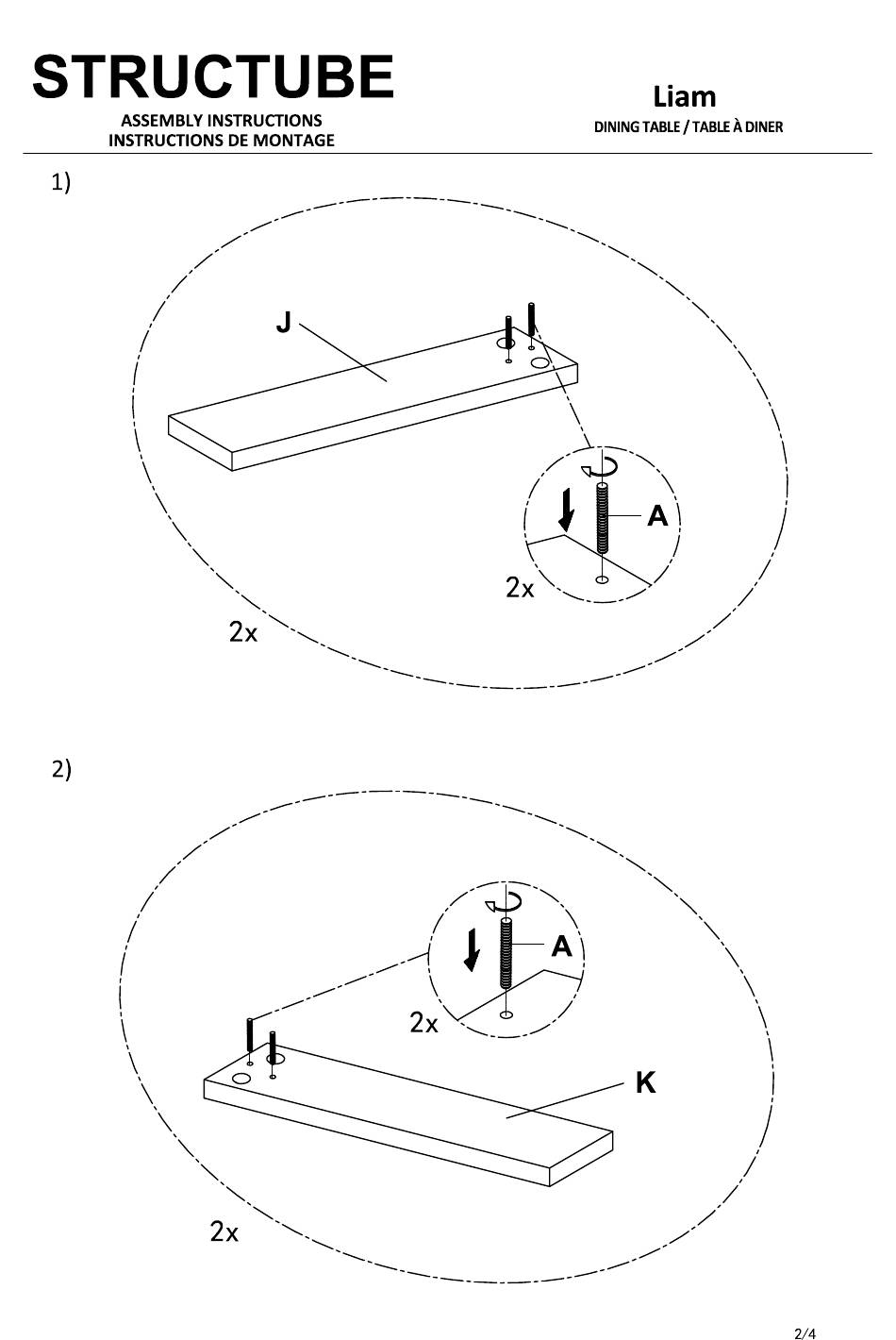 STRUCTUBE
ASSEMBLY INSTRUCTIONS
INSTRUCTIONS DE MONTAGE

Liam
DINING TABLE / TABLE À DINER

1)

J

A

2x

2x

2)

A

2x

K

2x

2/4