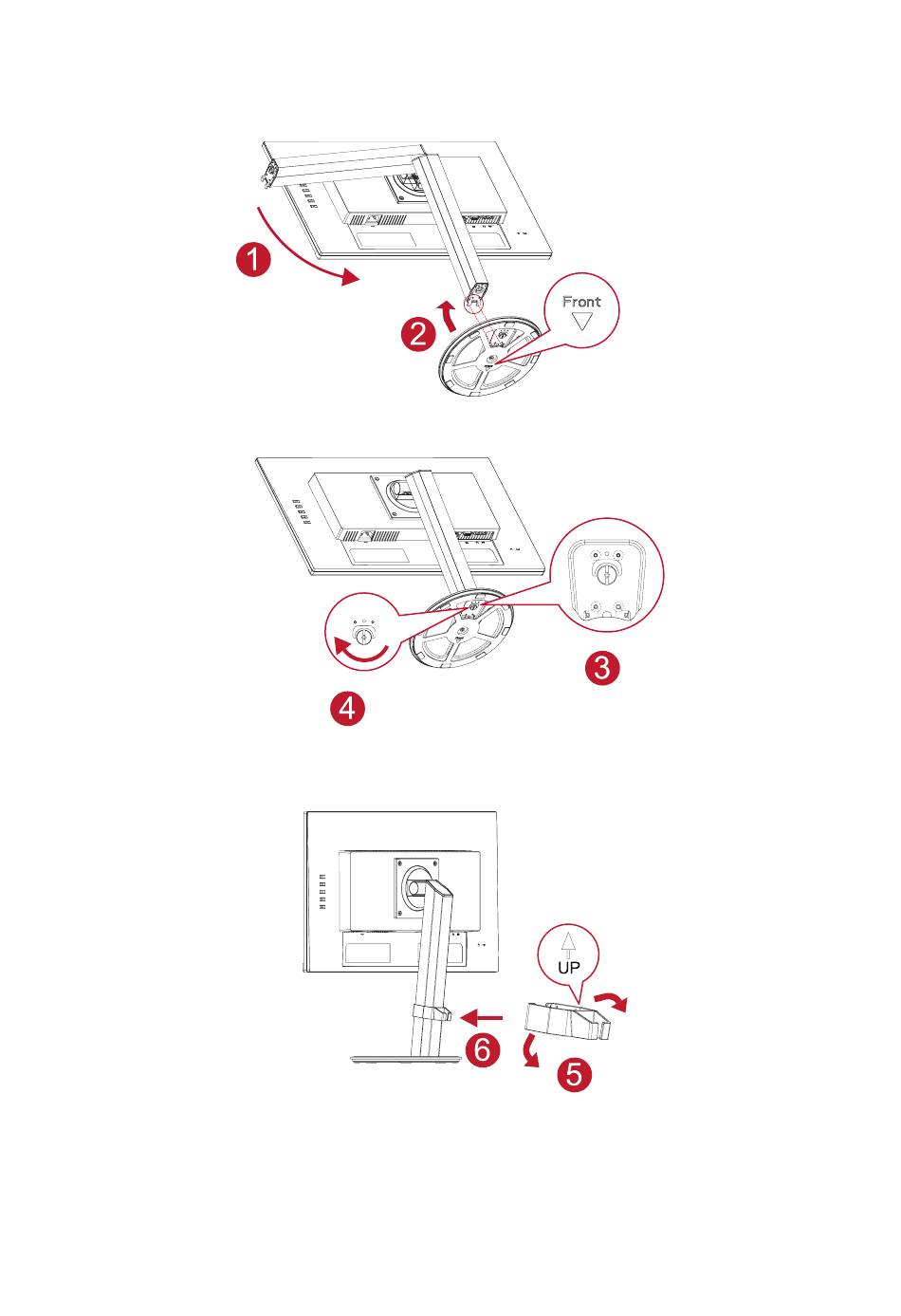 1

2

Front

3

4

UP

6

5