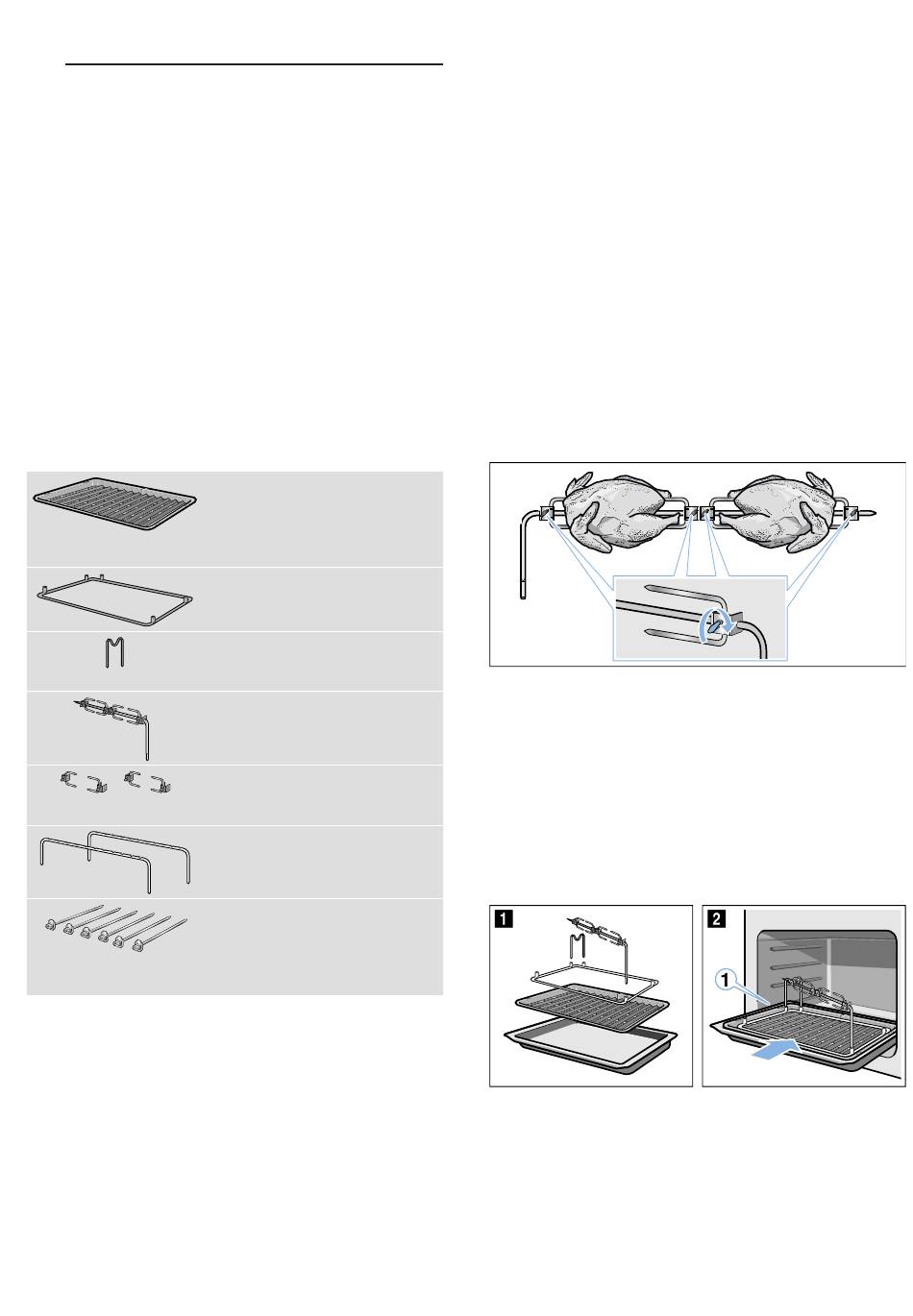 1

2

1